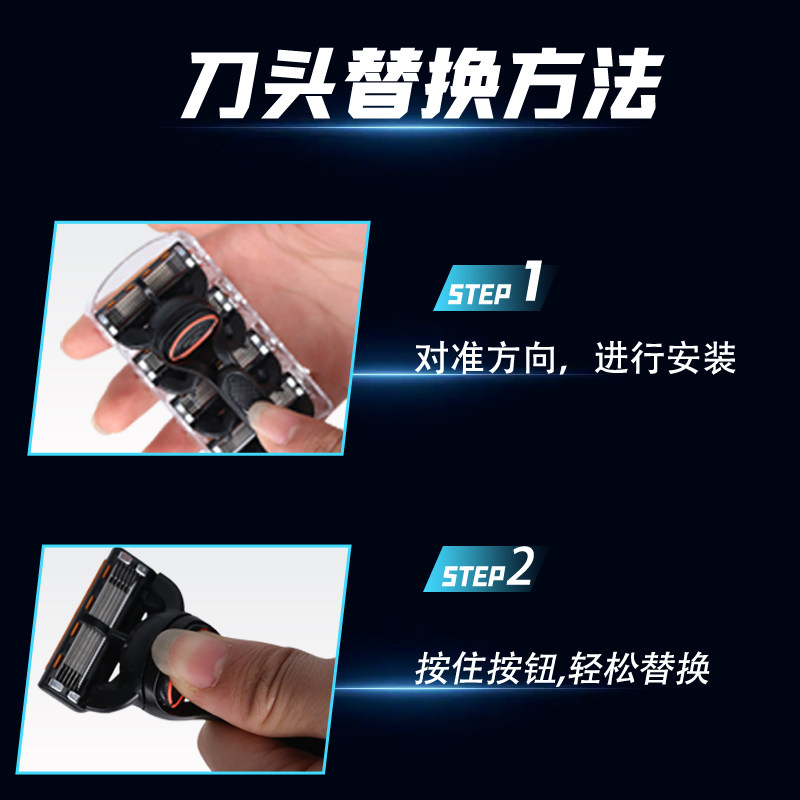 刀头替换方法

STEP 1

对准方向，进行安装

STEP 2

按住按钮,轻松替换