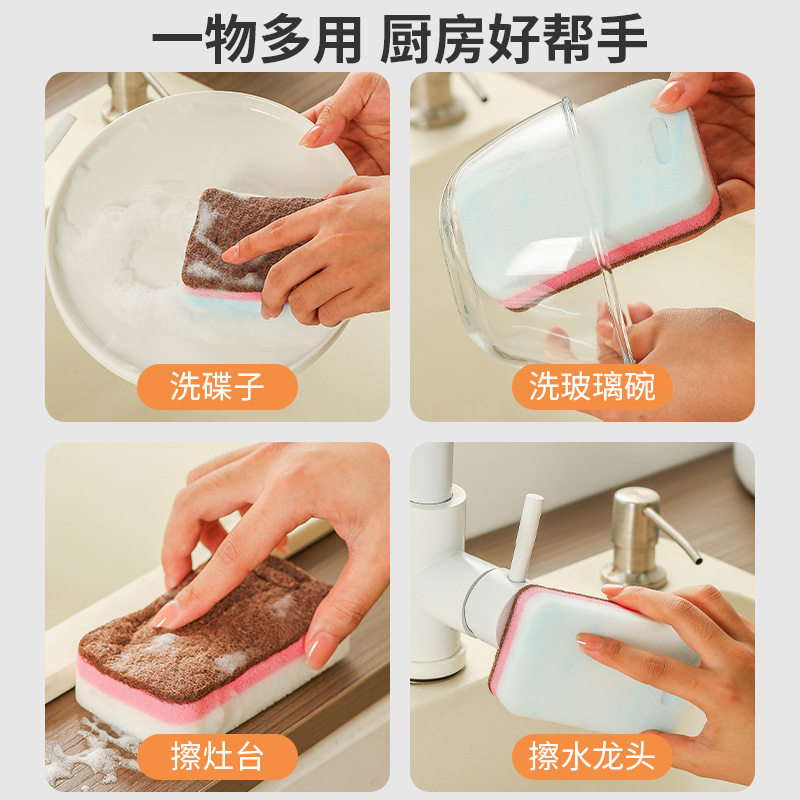 一物多用 厨房好帮手

洗碟子

洗玻璃碗

擦灶台

擦水龙头