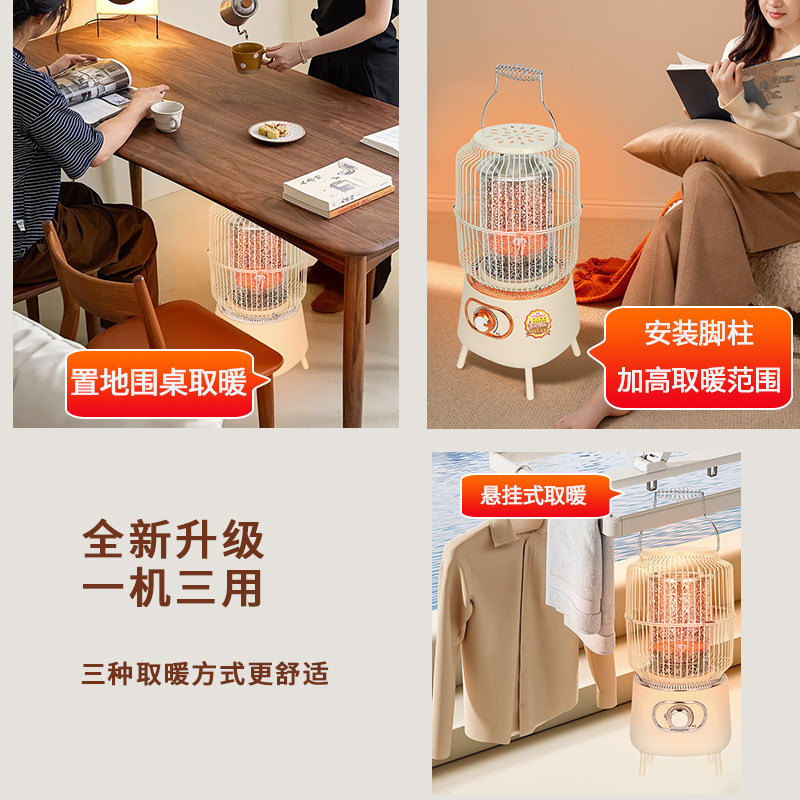 置地围桌取暖

安装脚柱
加高取暖范围

悬挂式取暖

全新升级
一机三用

三种取暖方式更舒适