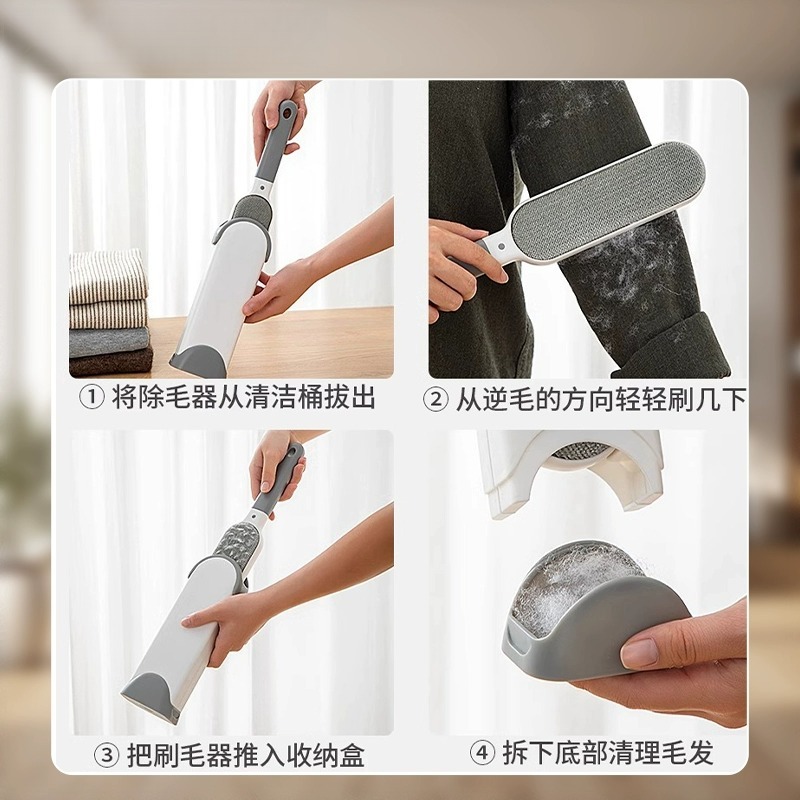 ① 将除毛器从清洁桶拔出

② 从逆毛的方向轻轻刷几下

③ 把刷毛器推入收纳盒

④ 拆下底部清理毛发