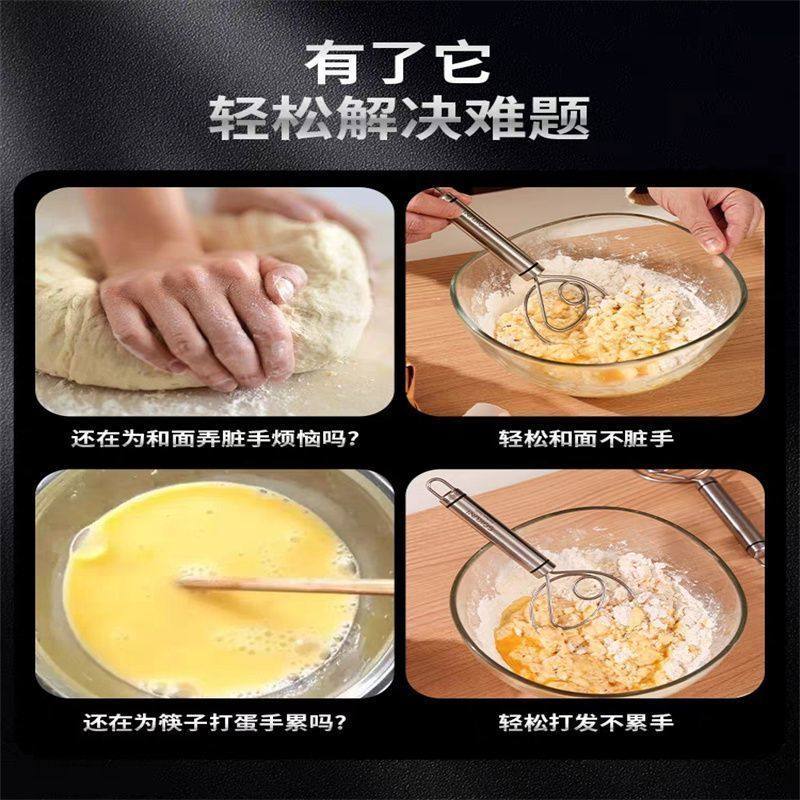 有了它
轻松解决难题

还在为和面弄脏手烦恼吗？

轻松和面不脏手

还在为筷子打蛋手累吗？

轻松打发不累手