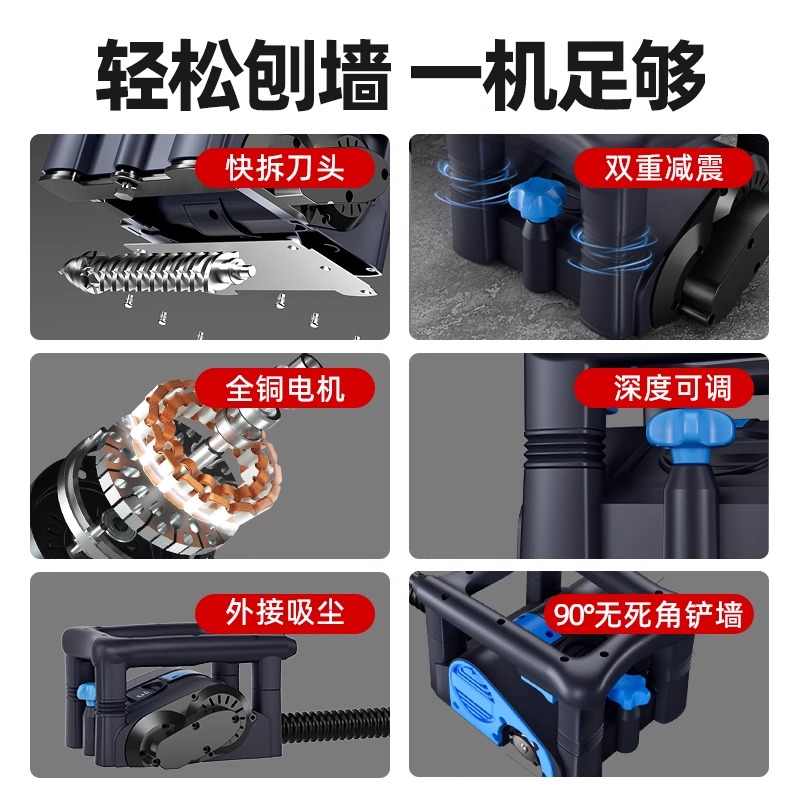 轻松刨墙 一机足够

快拆刀头

双重减震

全铜电机

深度可调

外接吸尘

90°无死角铲墙