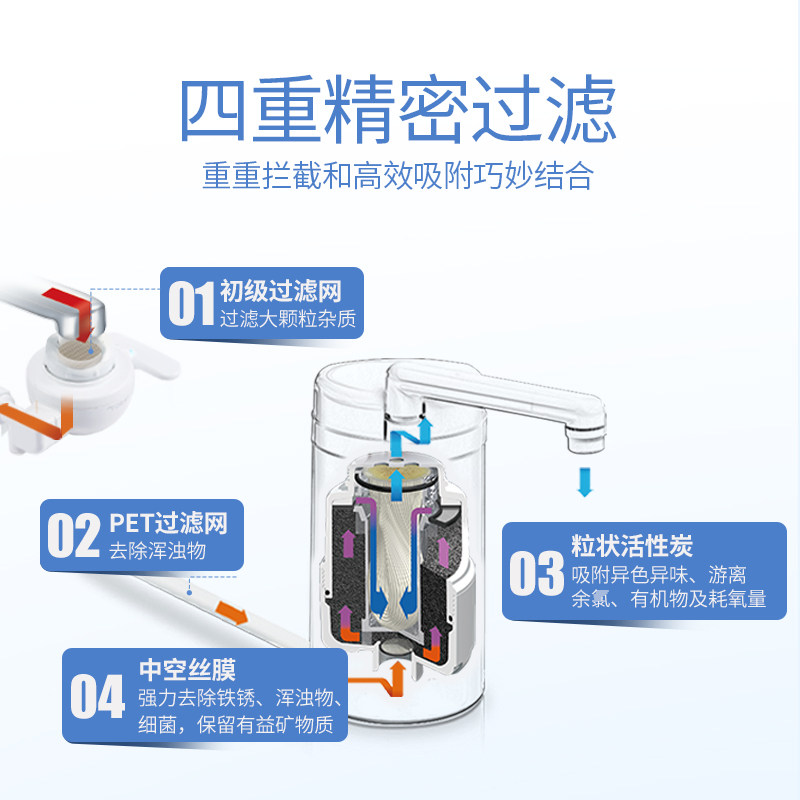 四重精密过滤
重重拦截和高效吸附巧妙结合

01 初级过滤网
过滤大颗粒杂质

02 PET过滤网
去除浑浊物

03 粒状活性炭
吸附异色异味、游离余氯、有机物及耗氧量

04 中空丝膜
强力去除铁锈、浑浊物、细菌，保留有益矿物质