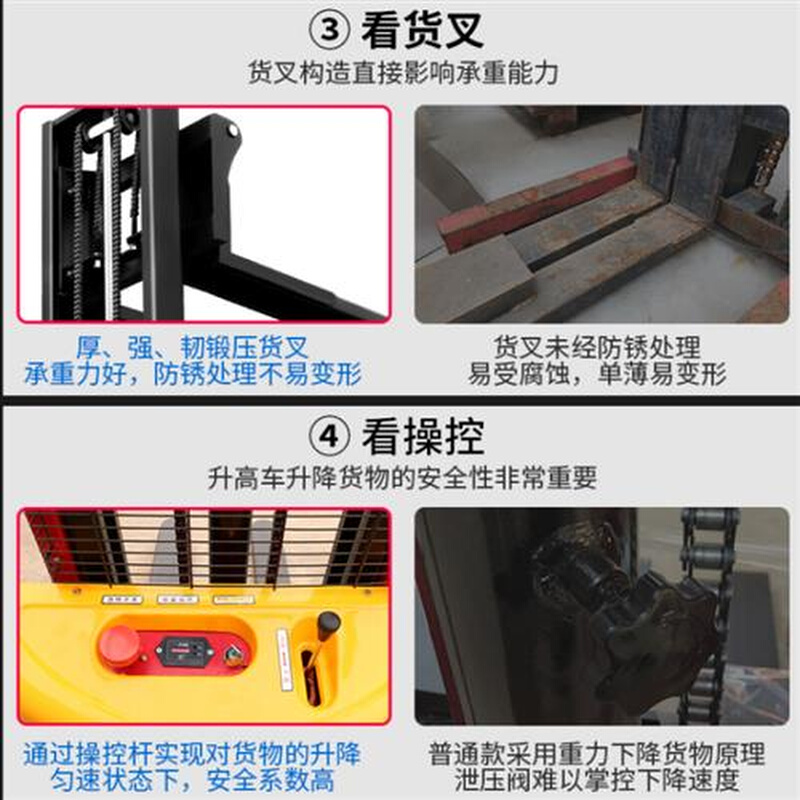 ③ 看货叉

货叉构造直接影响承重能力

厚、强、韧锻压货叉
承重力好，防锈处理不易变形

货叉未经防锈处理
易受腐蚀，单薄易变形

④ 看操控

升高车升降货物的安全性非常重要

通过操控杆实现对货物的升降
匀速状态下，安全系数高

普通款采用重力下降货物原理
泄压阀难以掌控下降速度