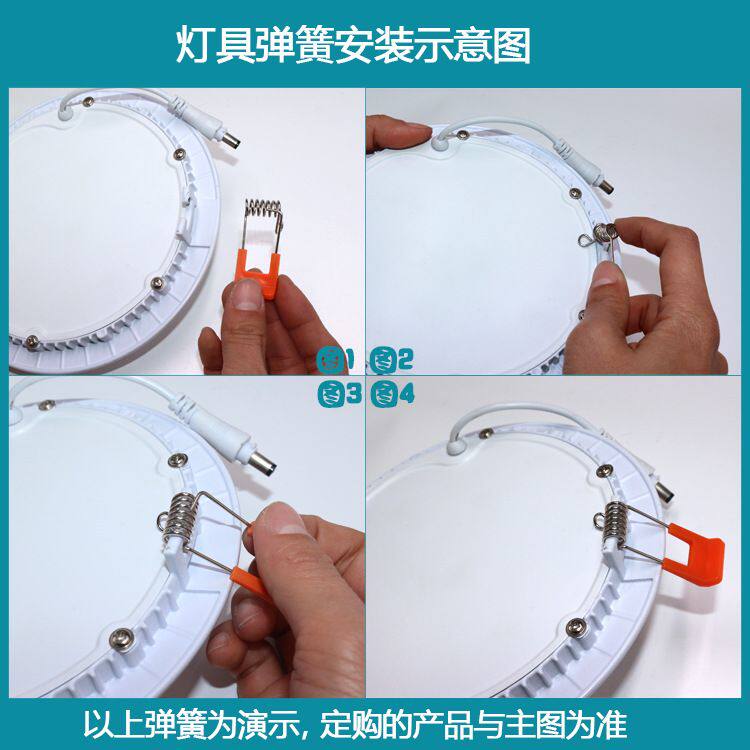 灯具弹簧安装示意图

图1 图2
图3 图4

以上弹簧为演示，定购的产品与主图为准