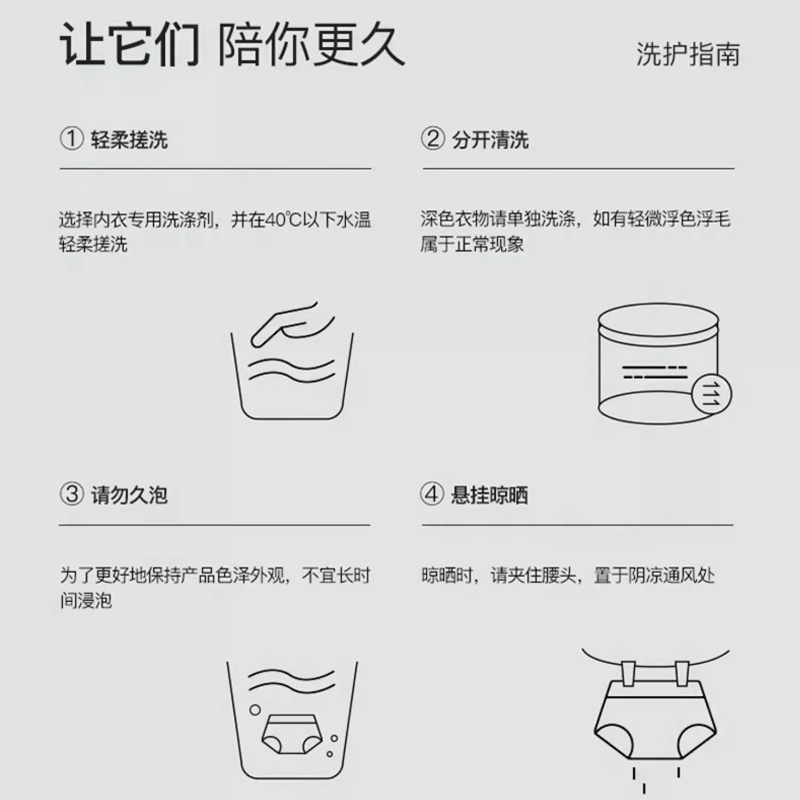 让它们 陪你更久

洗护指南

① 轻柔搓洗

选择内衣专用洗涤剂，并在40℃以下水温轻柔搓洗

② 分开清洗

深色衣物请单独洗涤，如有轻微浮色浮毛属于正常现象

③ 请勿久泡

为了更好地保持产品色泽外观，不宜长时间浸泡

④ 悬挂晾晒

晾晒时，请夹住腰头，置于阴凉通风处