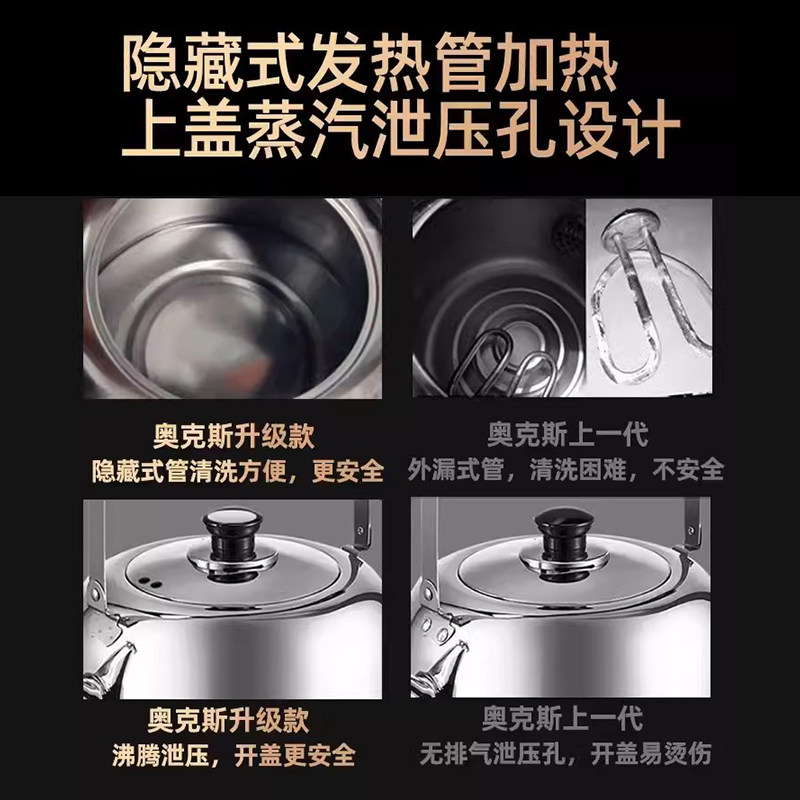 隐藏式发热管加热
上盖蒸汽泄压孔设计

奥克斯升级款
隐藏式管清洗方便，更安全

奥克斯上一代
外漏式管，清洗困难，不安全

奥克斯升级款
沸腾泄压，开盖更安全

奥克斯上一代
无排气泄压孔，开盖易烫伤