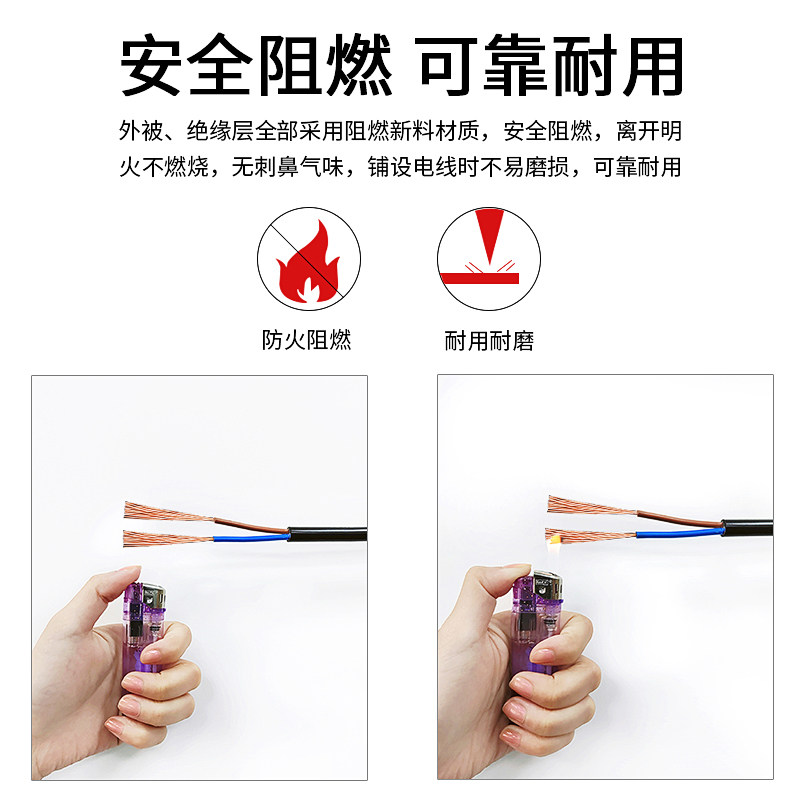 安全阻燃 可靠耐用

外被、绝缘层全部采用阻燃新料材质，安全阻燃，离开明火不燃烧，无刺鼻气味，铺设电线时不易磨损，可靠耐用

防火阻燃

耐用耐磨