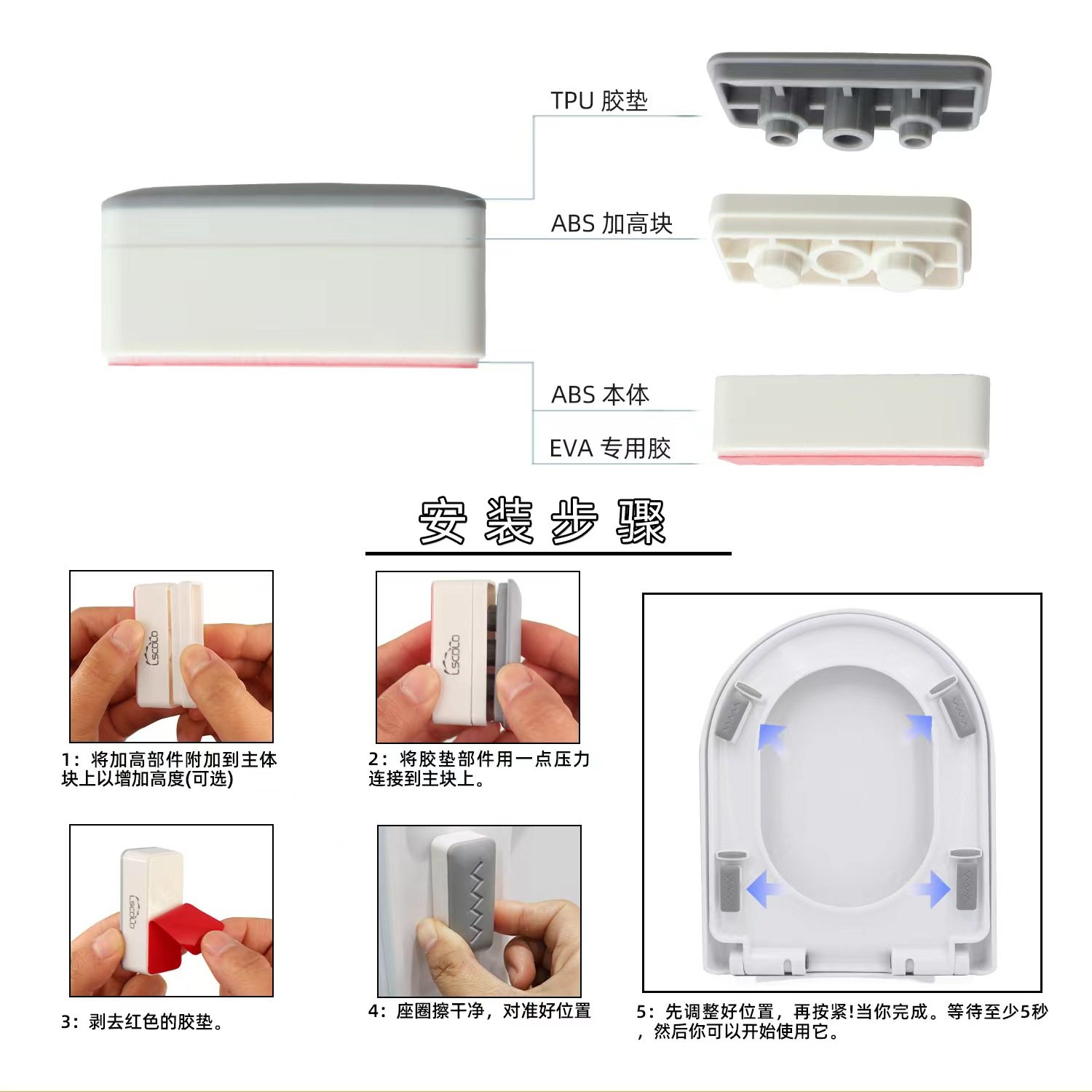 TPU 胶垫

ABS 加高块

ABS 本体

EVA 专用胶

安装步骤

scoto

1：将加高部件附加到主体块上以增加高度(可选)

scoto

2：将胶垫部件用一点压力连接到主块上。

scoto

3：剥去红色的胶垫。

4：座圈擦干净，对准好位置

5：先调整好位置，再按紧!当你完成。等待至少5秒，然后你可以开始使用它。