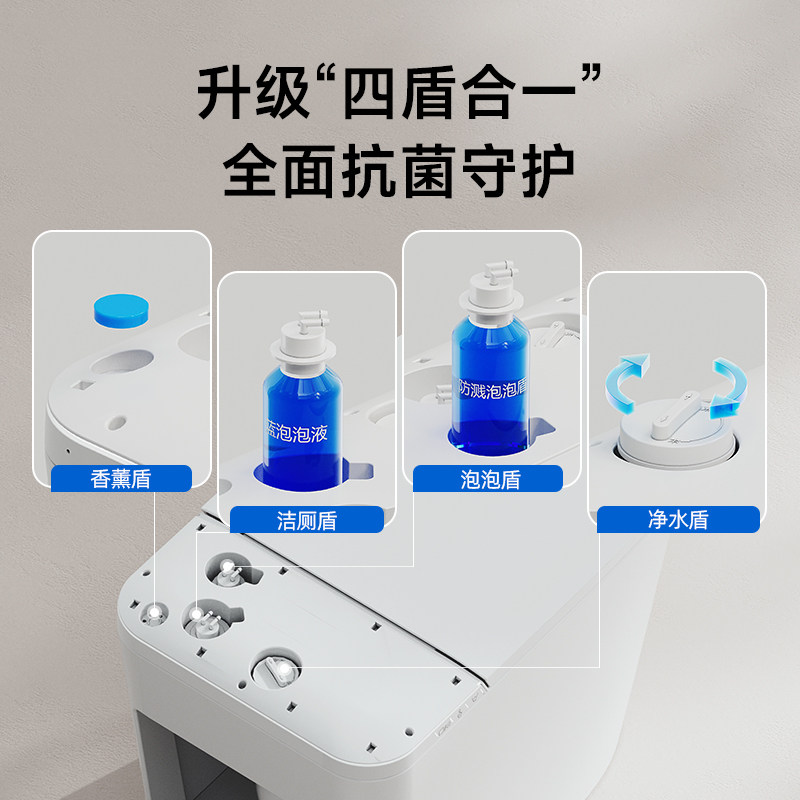 升级“四盾合一”
全面抗菌守护

香薰盾

蓝泡泡液
洁厕盾

防溅泡泡盾
泡泡盾

净水盾