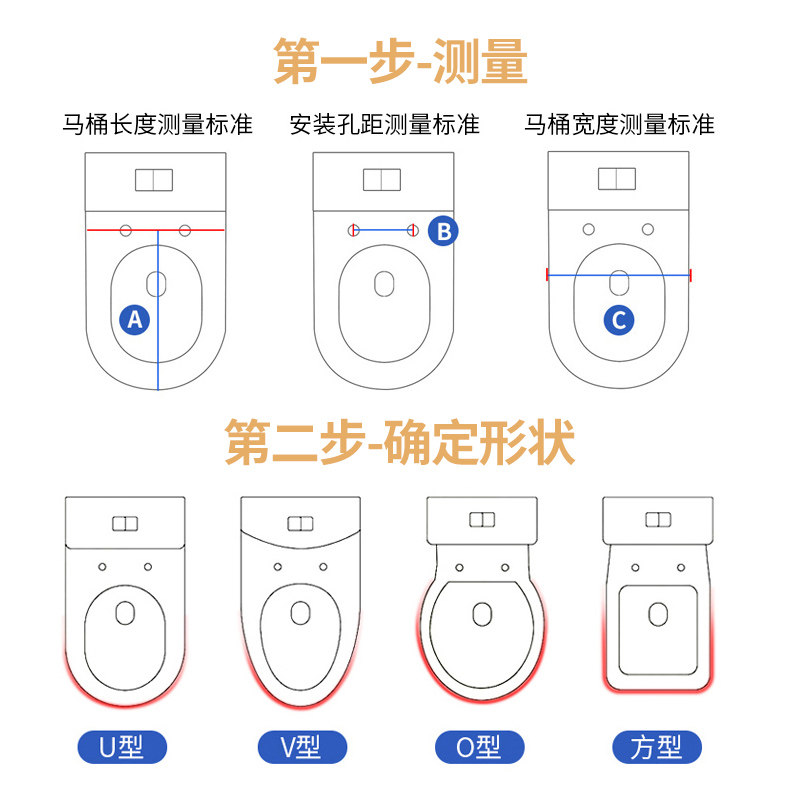 第一步-测量

马桶长度测量标准

A

安装孔距测量标准

B

马桶宽度测量标准

C

第二步-确定形状

U型

V型

O型

方型