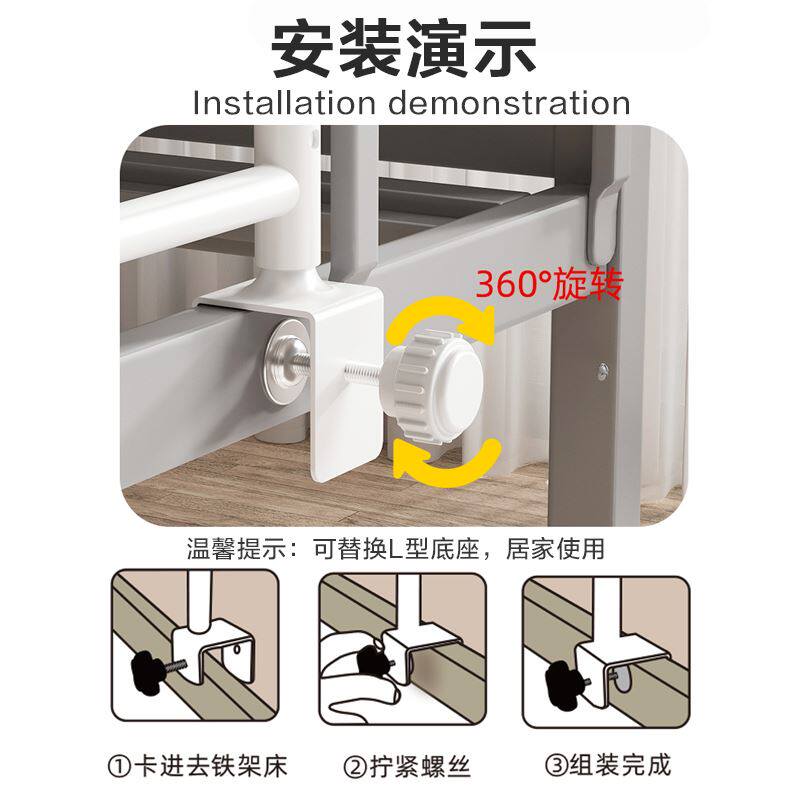 安装演示
Installation demonstration

360°旋转

温馨提示：可替换L型底座，居家使用

①卡进去铁架床

②拧紧螺丝

③组装完成