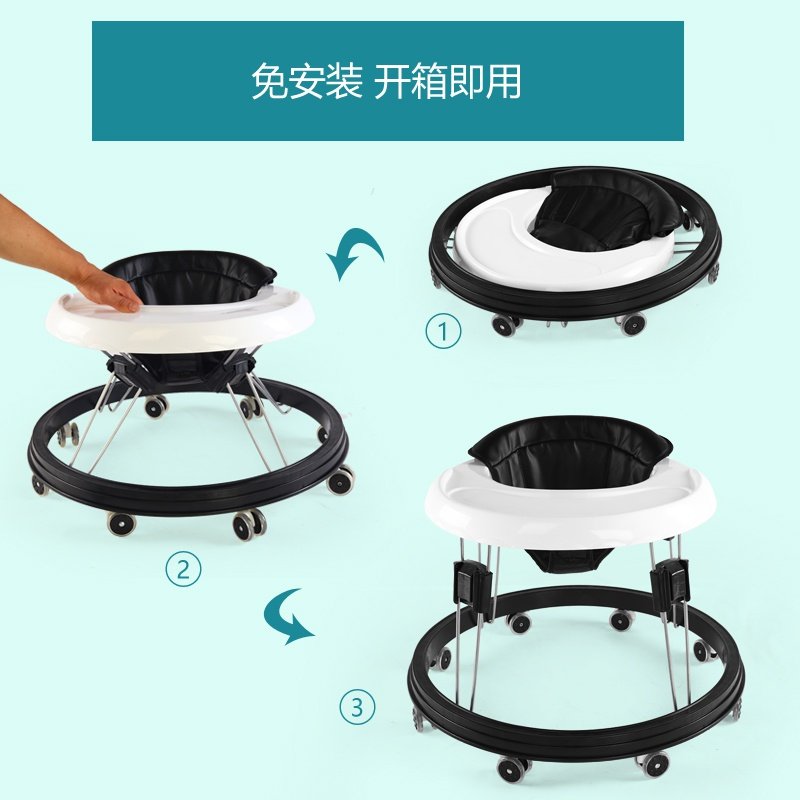 免安装 开箱即用

①

②

③