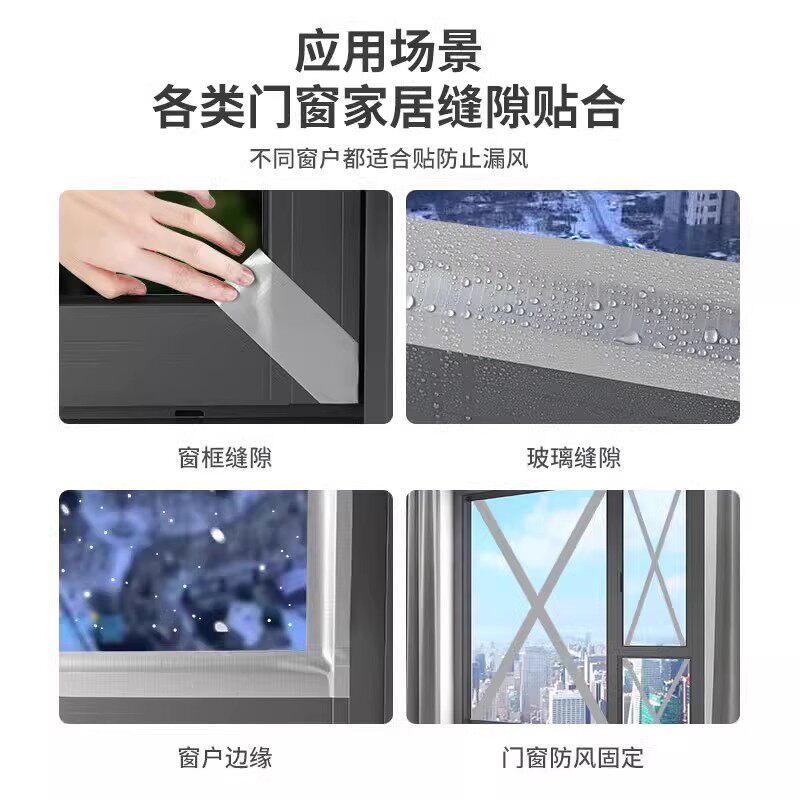 应用场景
各类门窗家居缝隙贴合

不同窗户都适合贴防止漏风

窗框缝隙

玻璃缝隙

窗户边缘

门窗防风固定