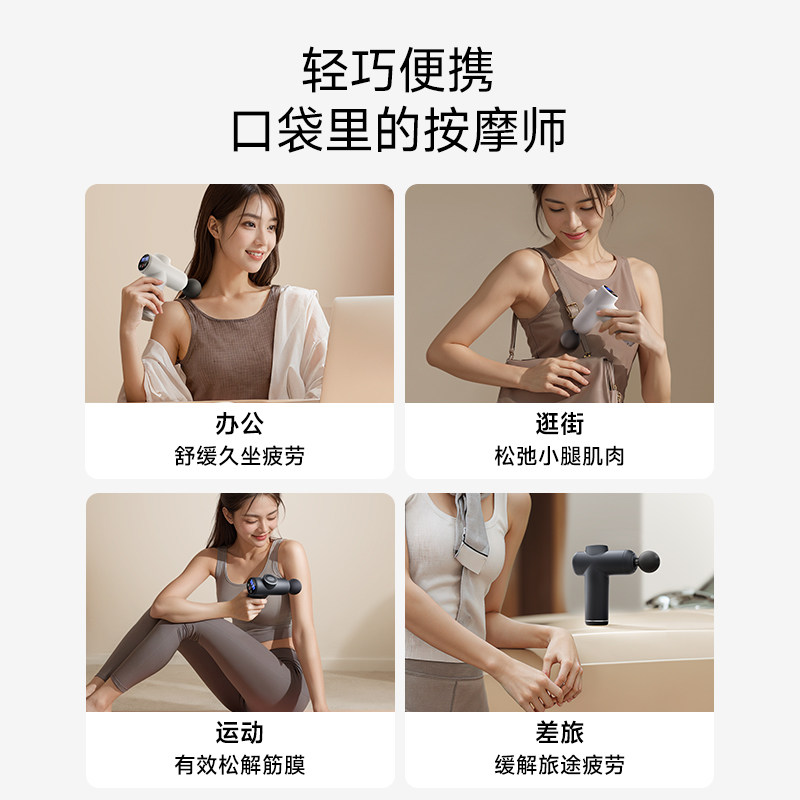 轻巧便携
口袋里的按摩师

办公
舒缓久坐疲劳

逛街
松弛小腿肌肉

运动
有效松解筋膜

差旅
缓解旅途疲劳