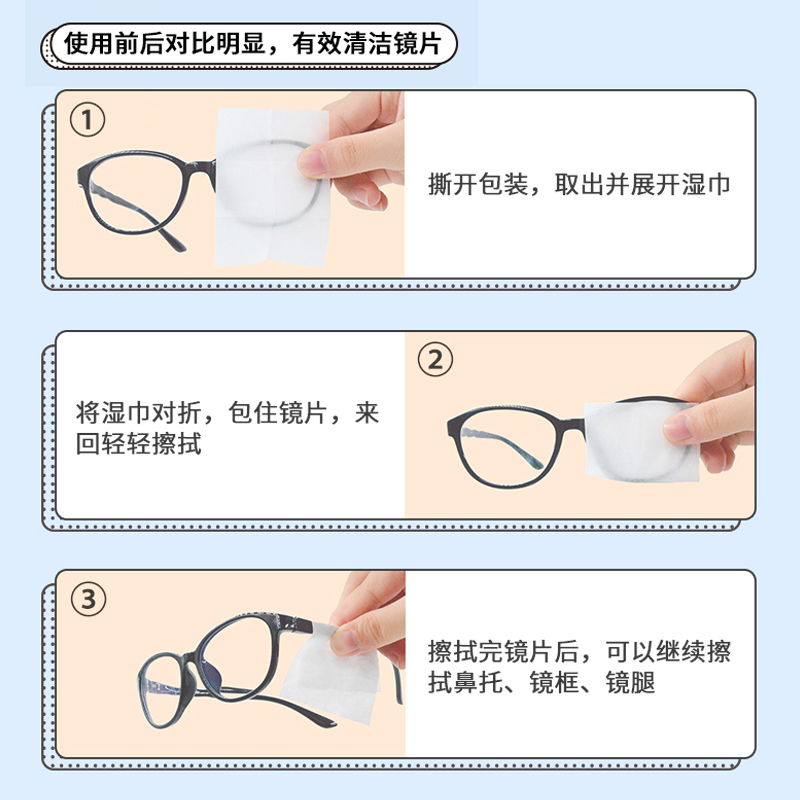 使用前后对比明显，有效清洁镜片

①

撕开包装，取出并展开湿巾

将湿巾对折，包住镜片，来回轻轻擦拭

②

③

擦拭完镜片后，可以继续擦拭鼻托、镜框、镜腿