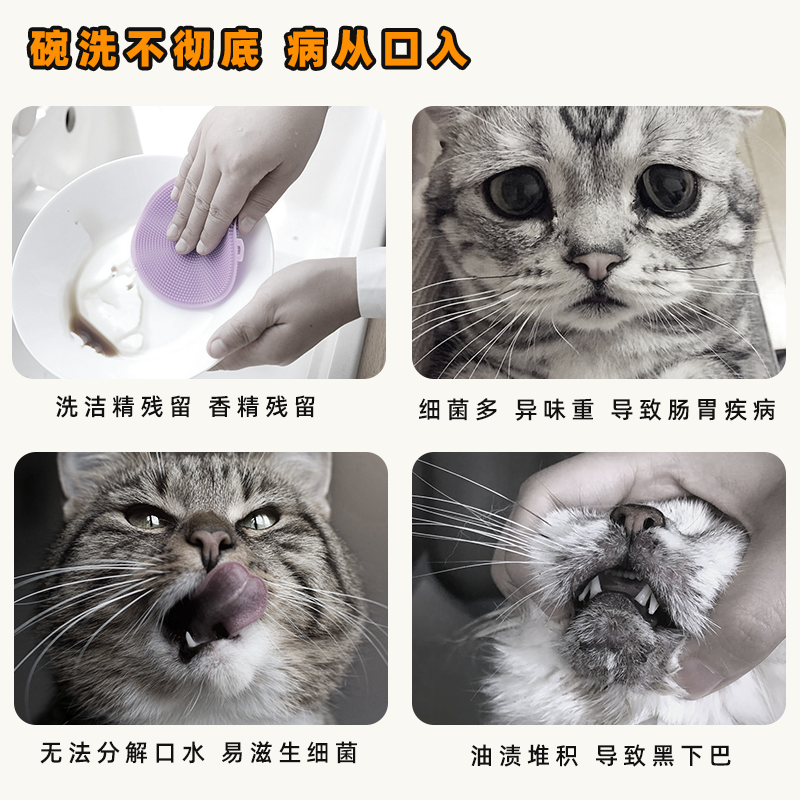 碗洗不彻底 病从口入

洗洁精残留 香精残留

细菌多 异味重 导致肠胃疾病

无法分解口水 易滋生细菌

油渍堆积 导致黑下巴