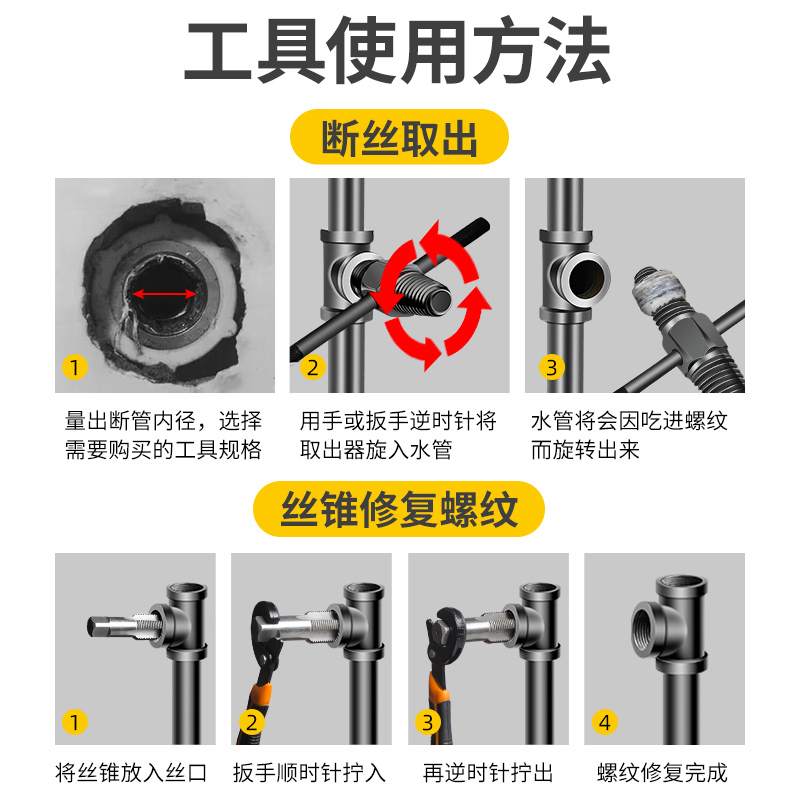 工具使用方法

断丝取出

1

量出断管内径，选择需要购买的工具规格

2

用手或扳手逆时针将取出器旋入水管

3

水管将会因吃进螺纹而旋转出来

丝锥修复螺纹

1

将丝锥放入丝口

2

扳手顺时针拧入

3

再逆时针拧出

4

螺纹修复完成