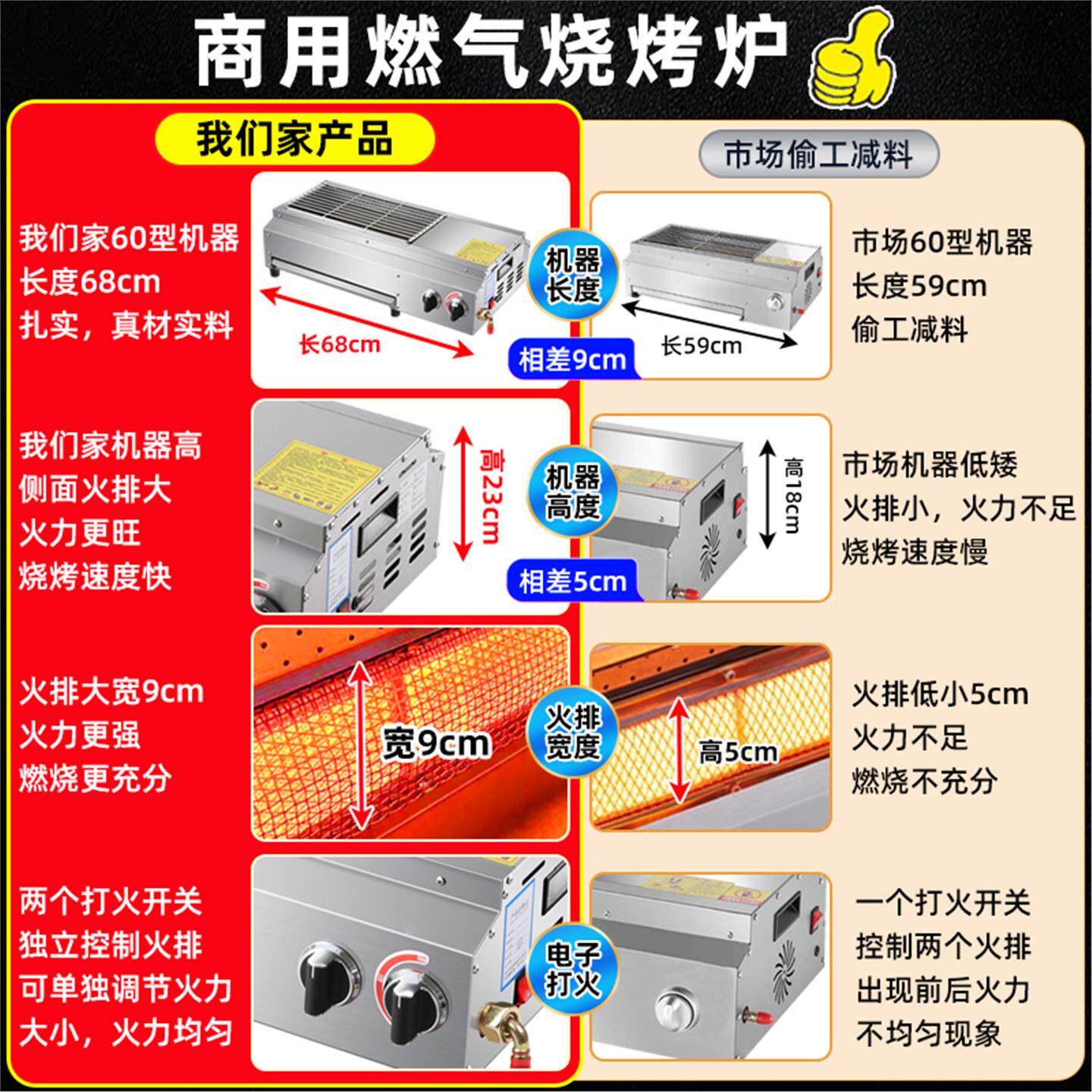 商用燃气烧烤炉

我们家产品

市场偷工减料

我们家60型机器
长度68cm
扎实，真材实料

长68cm

机器长度

相差9cm

长59cm

市场60型机器
长度59cm
偷工减料

我们家机器高
侧面火排大
火力更旺
烧烤速度快

高23cm

机器高度

相差5cm

高18cm

市场机器低矮
火排小，火力不足
烧烤速度慢

火排大宽9cm
火力更强
燃烧更充分

宽9cm

火排宽度

高5cm

火排低小5cm
火力不足
燃烧不充分

两个打火开关
独立控制火排
可单独调节火力
大小，火力均匀

电子打火

一个打火开关
控制两个火排
出现前后火力
不均匀现象