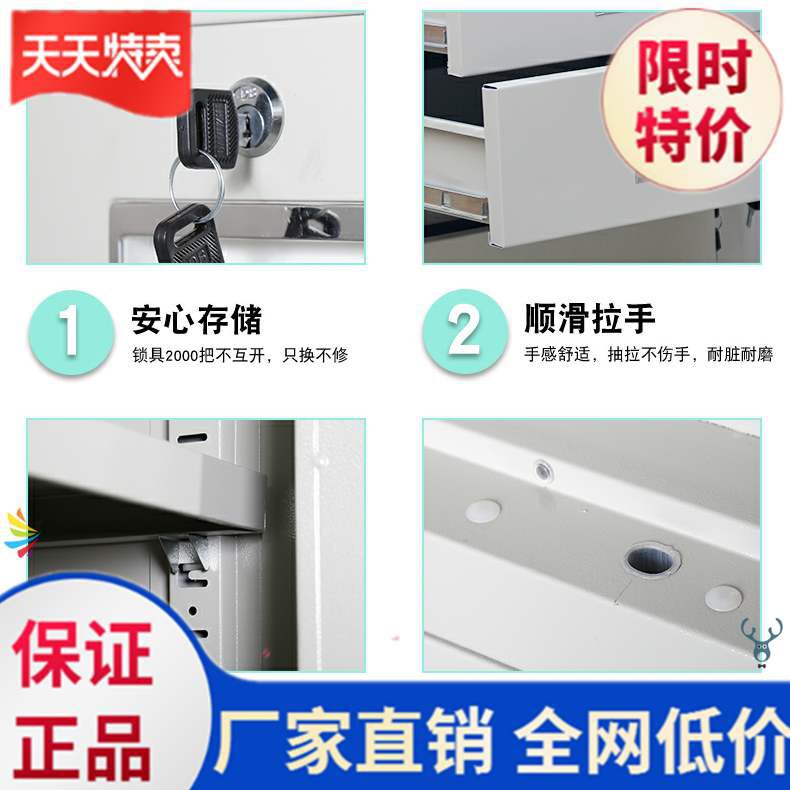 天天特卖

限时特价

1 安心存储
锁具2000把不互开，只换不修

2 顺滑拉手
手感舒适，抽拉不伤手，耐脏耐磨

保证正品

厂家直销 全网低价