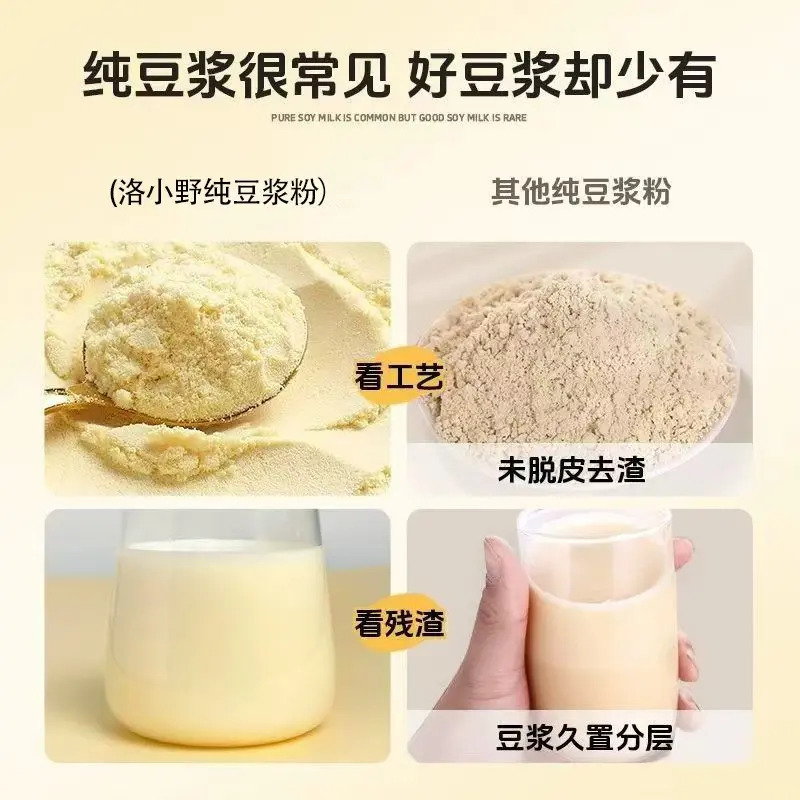 纯豆浆很常见 好豆浆却少有

PURE SOY MILK IS COMMON BUT GOOD SOY MILK IS RARE

(洛小野纯豆浆粉)

其他纯豆浆粉

看工艺

未脱皮去渣

看残渣

豆浆久置分层