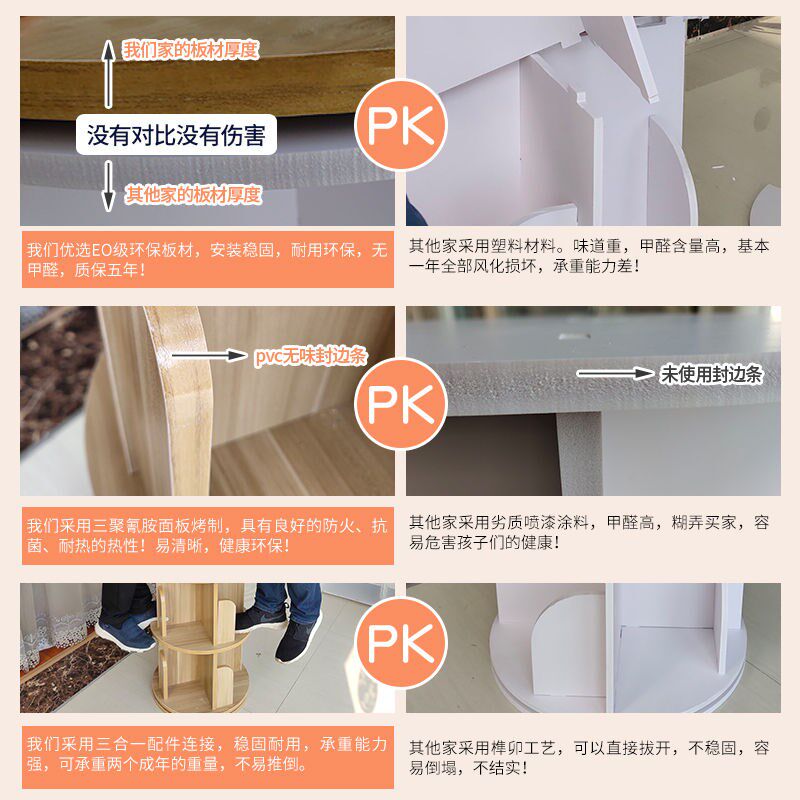 我们家的板材厚度

没有对比没有伤害

其他家的板材厚度

PK

我们优选EO级环保板材，安装稳固，耐用环保，无甲醛，质保五年！

其他家采用塑料材料。味道重，甲醛含量高，基本一年全部风化损坏，承重能力差！

pvc无味封边条

PK

未使用封边条

我们采用三聚氰胺面板烤制，具有良好的防火、抗菌、耐热的热性！易清晰，健康环保！

其他家采用劣质喷漆涂料，甲醛高，糊弄买家，容易危害孩子们的健康！

PK

我们采用三合一配件连接，稳固耐用，承重能力强，可承重两个成年的重量，不易推倒。

其他家采用榫卯工艺，可以直接拔开，不稳固，容易倒塌，不结实！