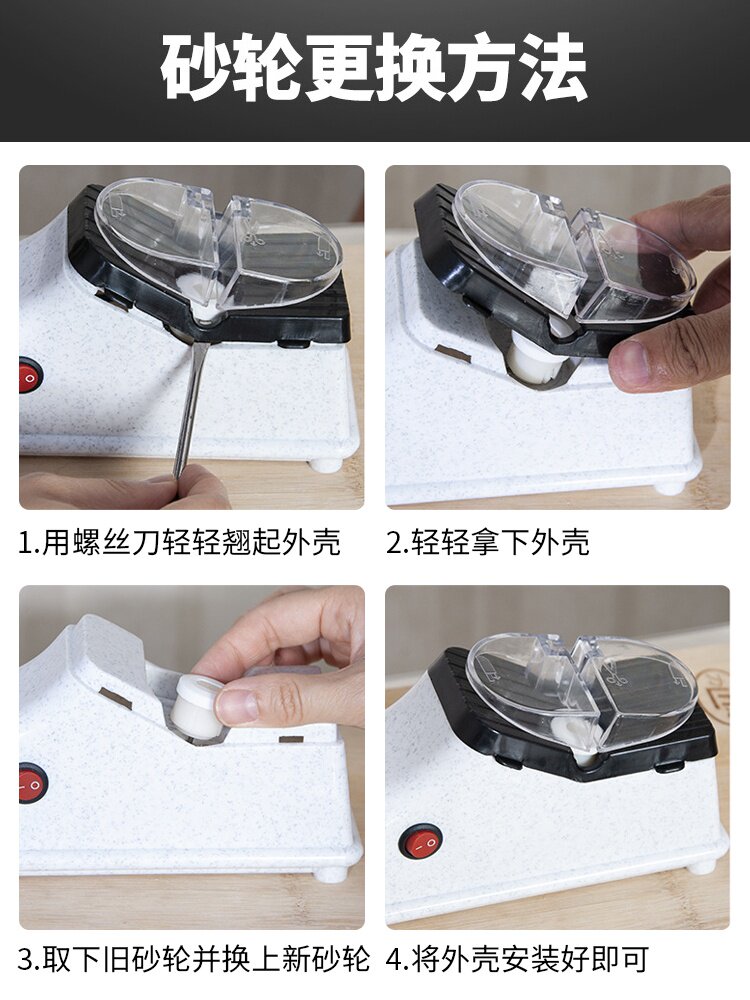 砂轮更换方法

1.用螺丝刀轻轻翘起外壳

2.轻轻拿下外壳

3.取下旧砂轮并换上新砂轮

4.将外壳安装好即可