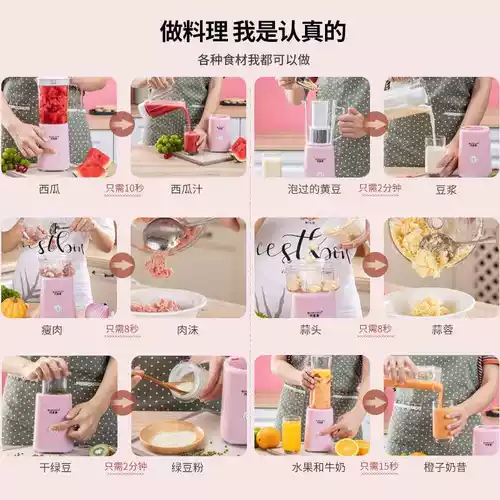 做料理 我是认真的

各种食材我都可以做

西瓜 只需10秒 西瓜汁

泡过的黄豆 只需2分钟 豆浆

瘦肉 只需8秒 肉沫

蒜头 只需8秒 蒜蓉

干绿豆 只需2分钟 绿豆粉

水果和牛奶 只需15秒 橙子奶昔