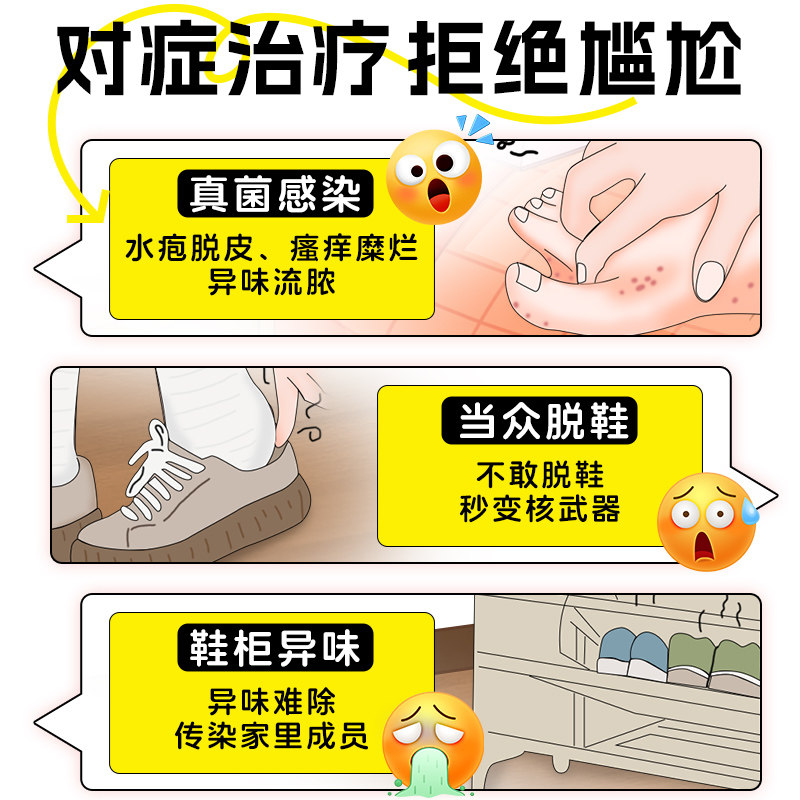 对症治疗 拒绝尴尬

真菌感染
水疱脱皮、瘙痒糜烂
异味流脓

当众脱鞋
不敢脱鞋
秒变核武器

鞋柜异味
异味难除
传染家里成员