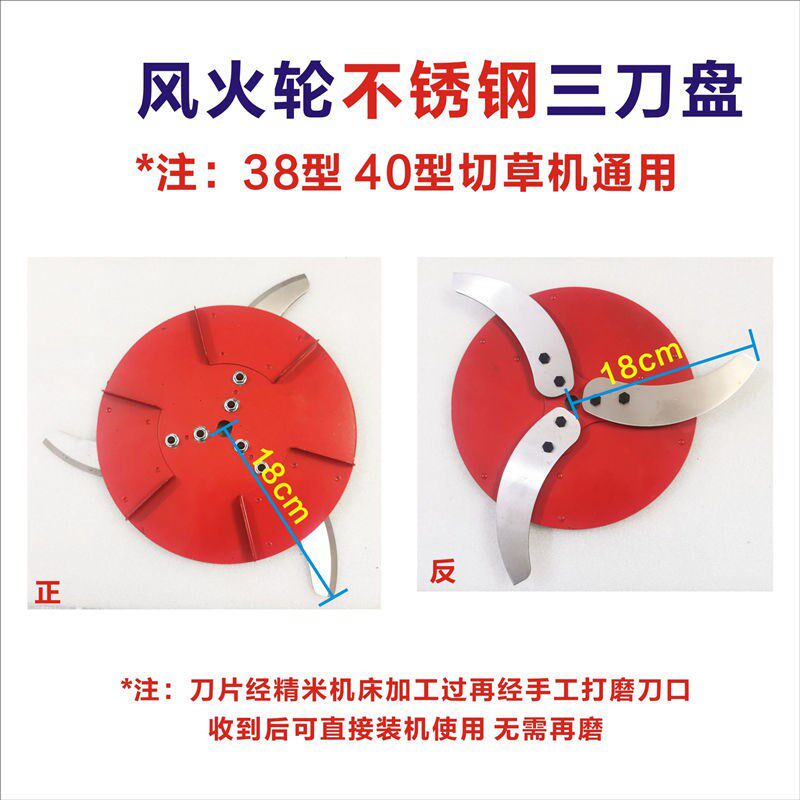 风火轮不锈钢三刀盘

*注：38型 40型切草机通用

18cm

正

18cm

反

*注：刀片经精米机床加工过再经手工打磨刀口 收到后可直接装机使用 无需再磨