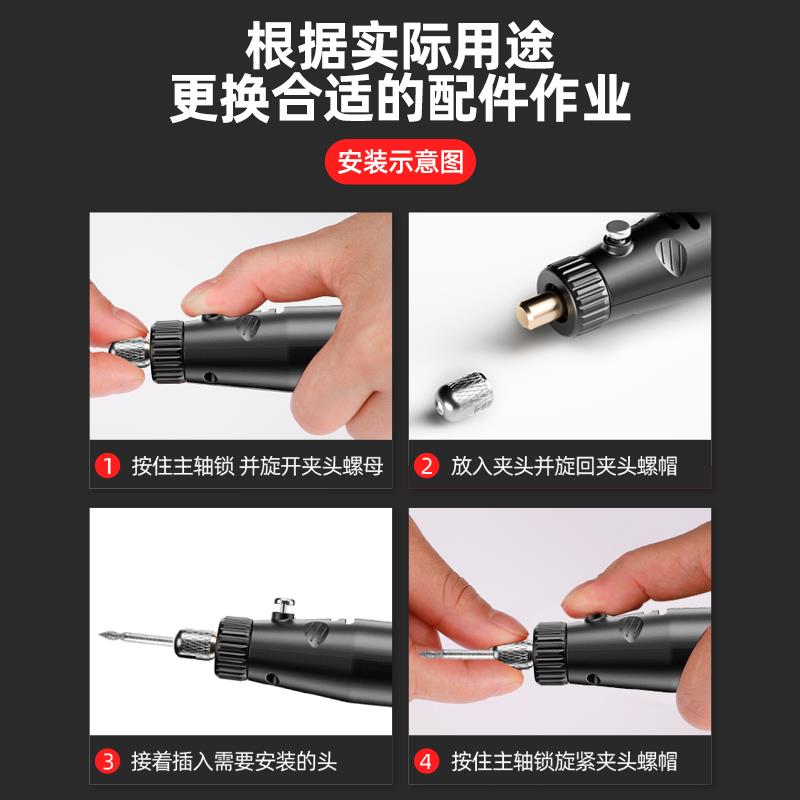 根据实际用途
更换合适的配件作业

安装示意图

1 按住主轴锁 并旋开夹头螺母

2 放入夹头并旋回夹头螺帽

3 接着插入需要安装的头

4 按住主轴锁旋紧夹头螺帽