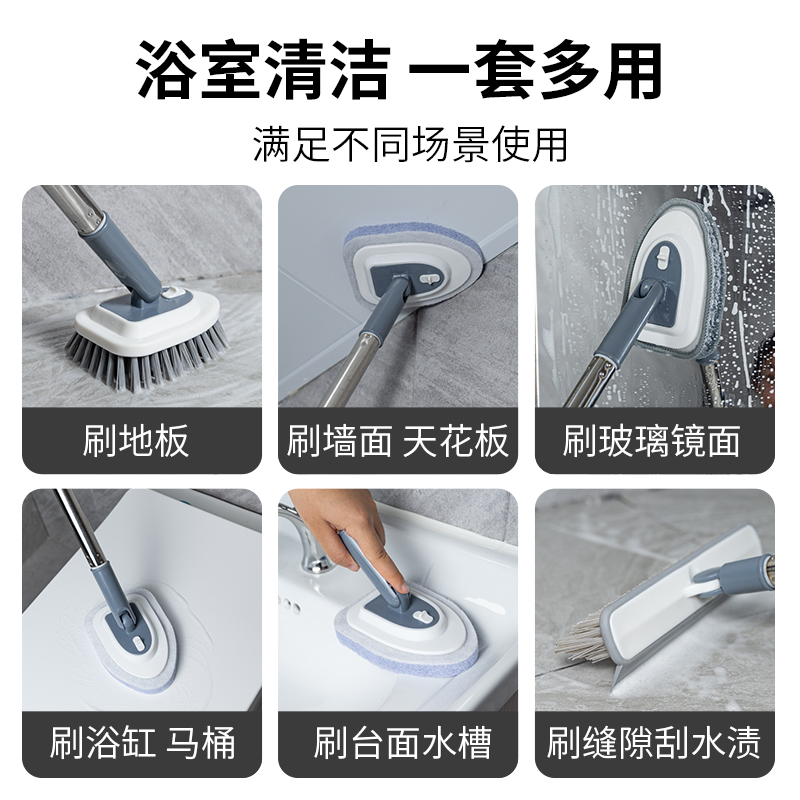 浴室清洁 一套多用

满足不同场景使用

刷地板

刷墙面 天花板

刷玻璃镜面

刷浴缸 马桶

刷台面水槽

刷缝隙刮水渍