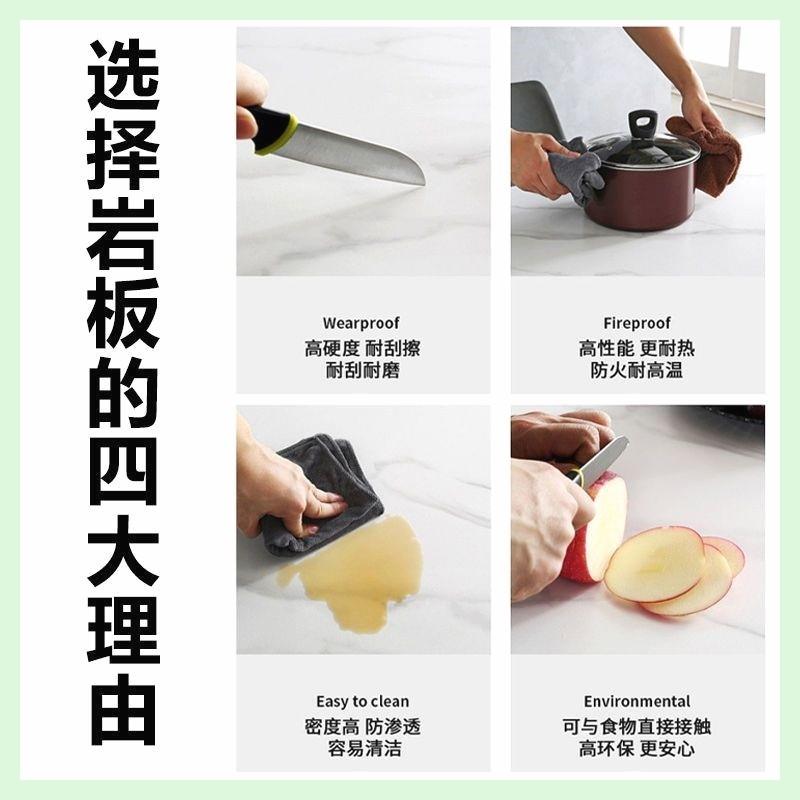 选择岩板的四大理由

Wearproof
高硬度 耐刮擦
耐刮耐磨

Fireproof
高性能 更耐热
防火耐高温

Easy to clean
密度高 防渗透
容易清洁

Environmental
可与食物直接接触
高环保 更安心