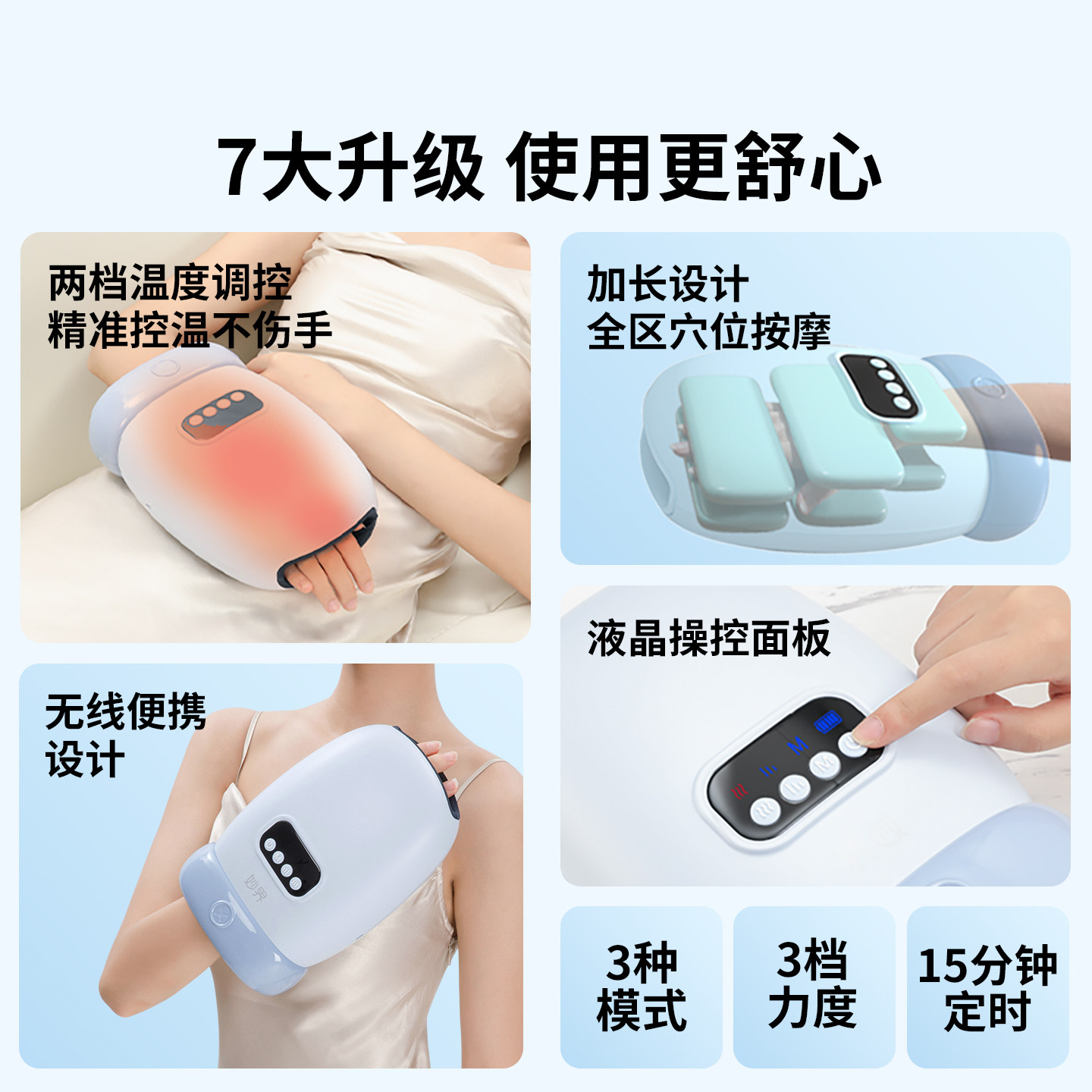 7大升级 使用更舒心

两档温度调控
精准控温不伤手

加长设计
全区穴位按摩

液晶操控面板

无线便携
设计

妙界

3种
模式

3档
力度

15分钟
定时