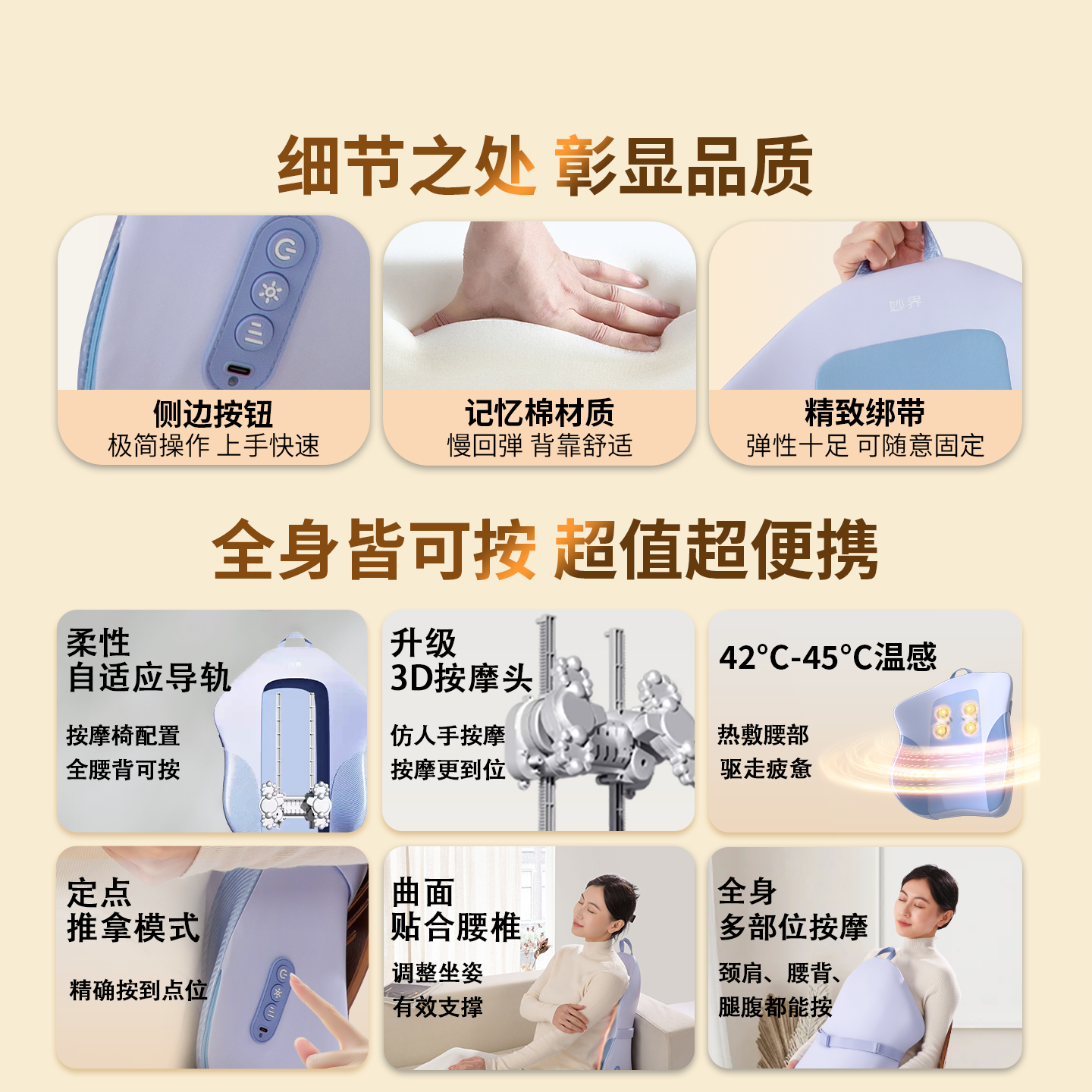 细节之处 彰显品质

侧边按钮
极简操作 上手快速

记忆棉材质
慢回弹 背靠舒适

妙界
精致绑带
弹性十足 可随意固定

全身皆可按 超值超便携

柔性
自适应导轨
按摩椅配置
全腰背可按

升级
3D按摩头
仿人手按摩
按摩更到位

42°C-45°C温感
热敷腰部
驱走疲惫

定点
推拿模式
精确按到点位

曲面
贴合腰椎
调整坐姿
有效支撑

全身
多部位按摩
颈肩、腰背、
腿腹都能按