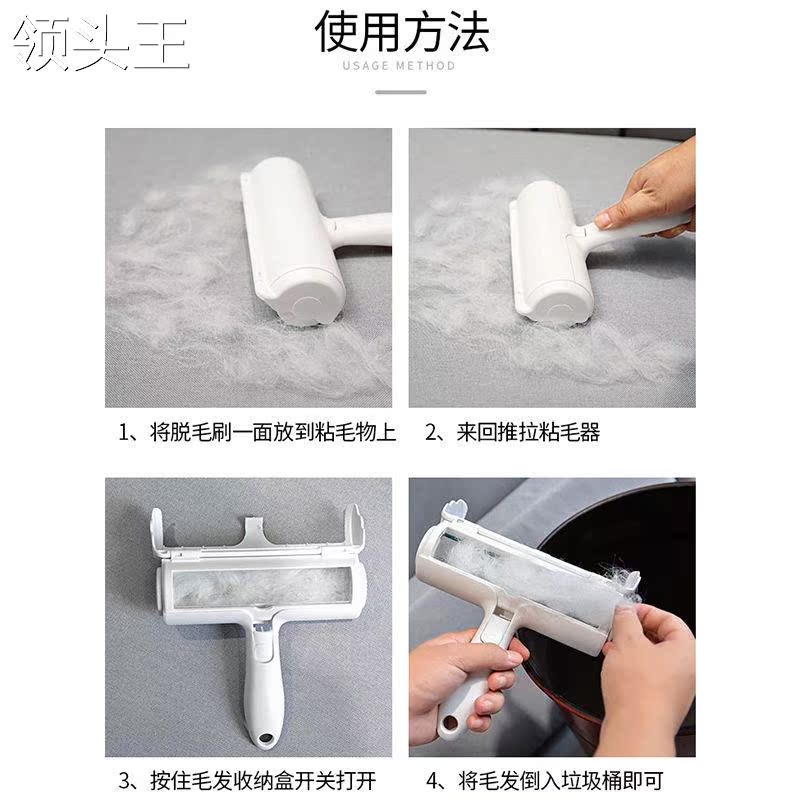 领头王

使用方法
USAGE METHOD

1、将脱毛刷一面放到粘毛物上

2、来回推拉粘毛器

3、按住毛发收纳盒开关打开

4、将毛发倒入垃圾桶即可