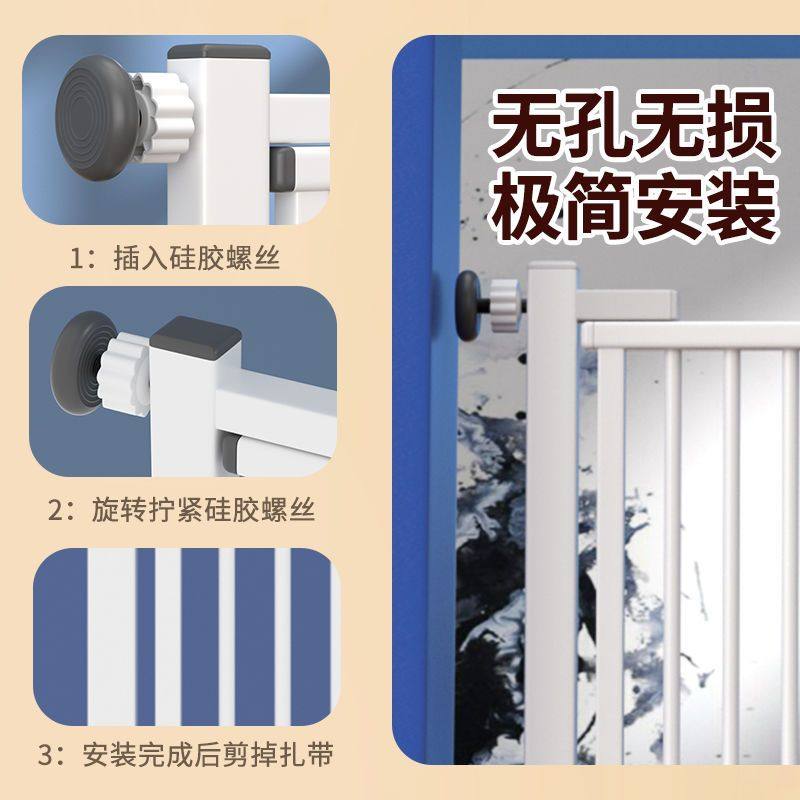 1：插入硅胶螺丝

2：旋转拧紧硅胶螺丝

3：安装完成后剪掉扎带

无孔无损
极简安装