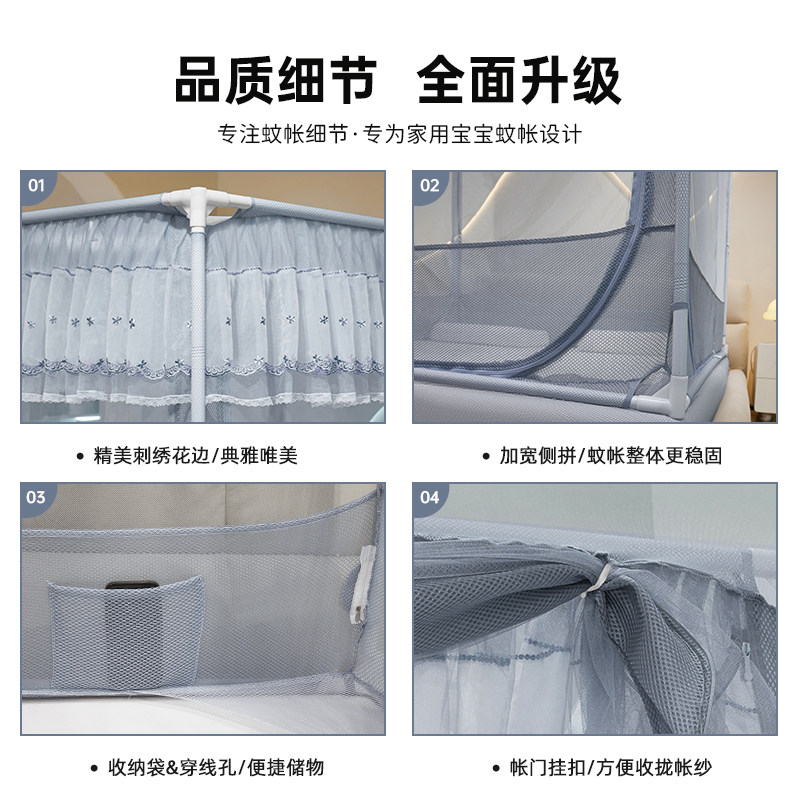 品质细节 全面升级

专注蚊帐细节·专为家用宝宝蚊帐设计

01

• 精美刺绣花边/典雅唯美

02

• 加宽侧拼/蚊帐整体更稳固

03

• 收纳袋&穿线孔/便捷储物

04

• 帐门挂扣/方便收拢帐纱