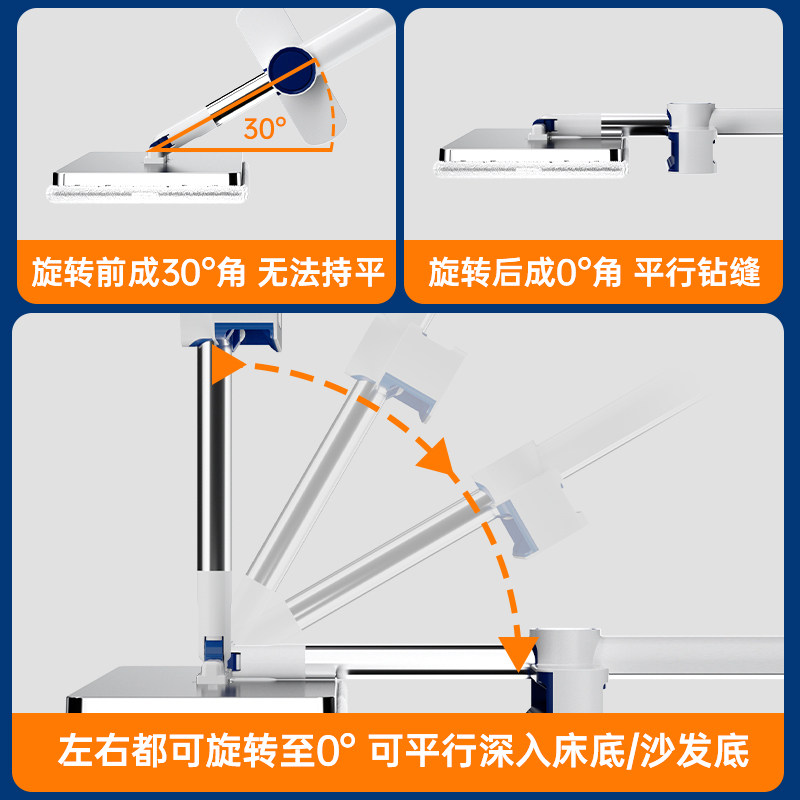 30°

旋转前成30°角 无法持平

旋转后成0°角 平行钻缝

左右都可旋转至0° 可平行深入床底/沙发底