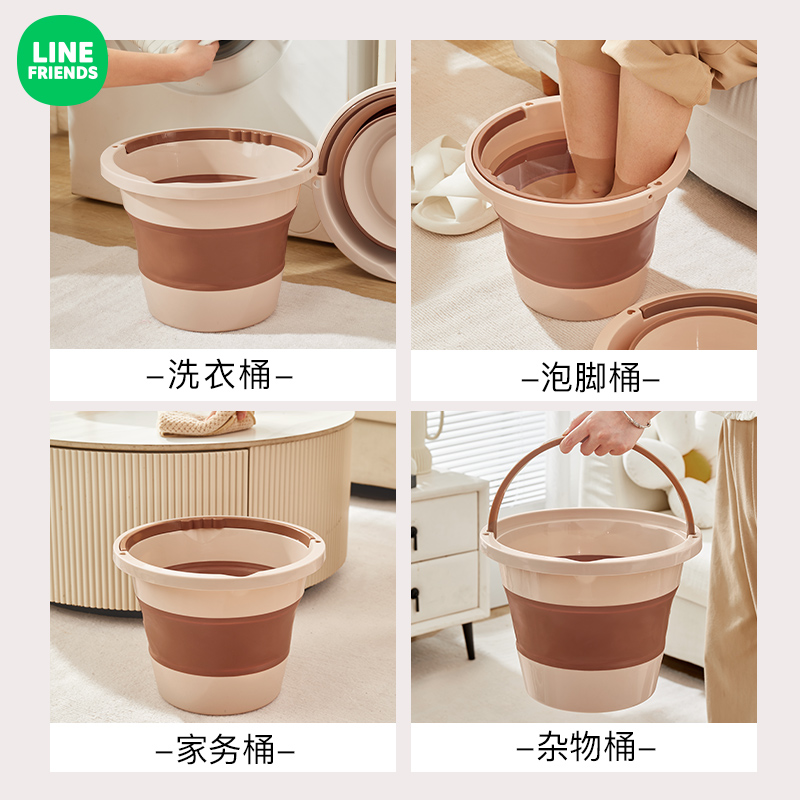 LINE FRIENDS

–洗衣桶–

–泡脚桶–

–家务桶–

–杂物桶–