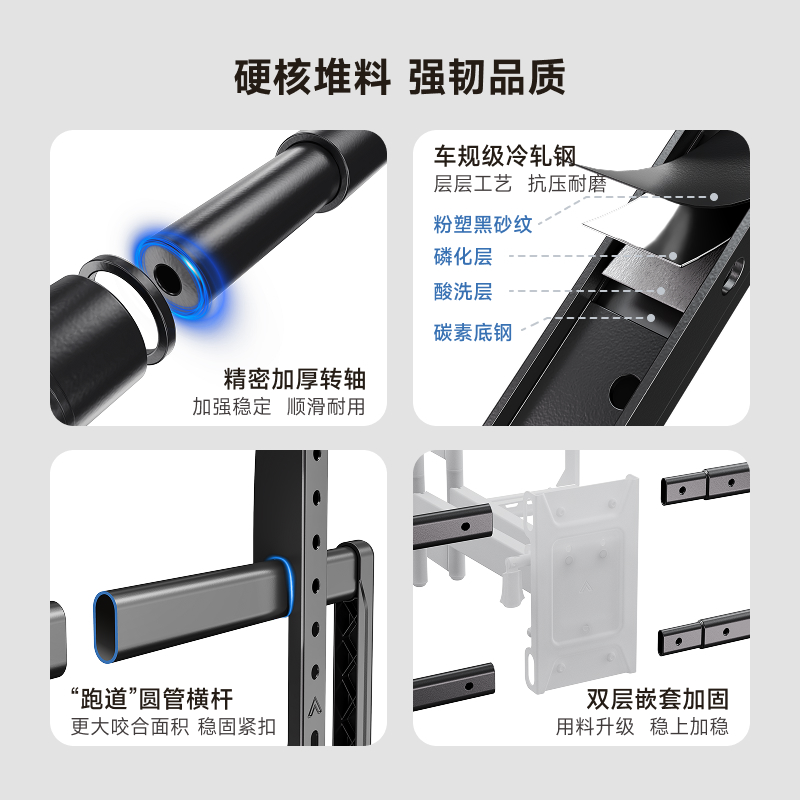 硬核堆料 强韧品质

精密加厚转轴
加强稳定 顺滑耐用

车规级冷轧钢
层层工艺 抗压耐磨
粉塑黑砂纹
磷化层
酸洗层
碳素底钢

“跑道”圆管横杆
更大咬合面积 稳固紧扣

双层嵌套加固
用料升级 稳上加稳