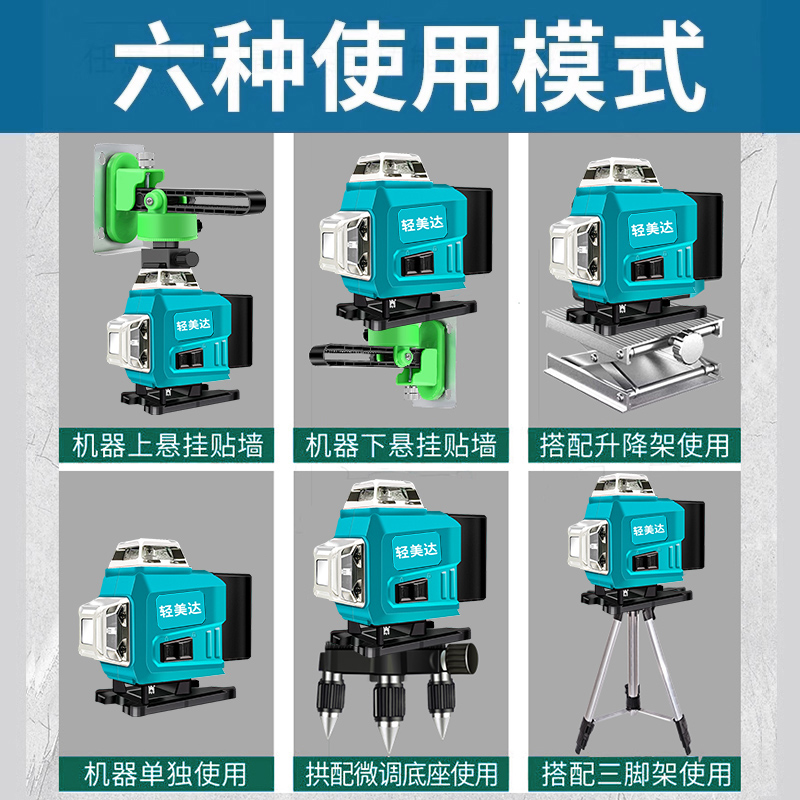 六种使用模式

轻美达

机器上悬挂贴墙

轻美达

机器下悬挂贴墙

轻美达

搭配升降架使用

轻美达

机器单独使用

轻美达

拱配微调底座使用

轻美达

搭配三脚架使用