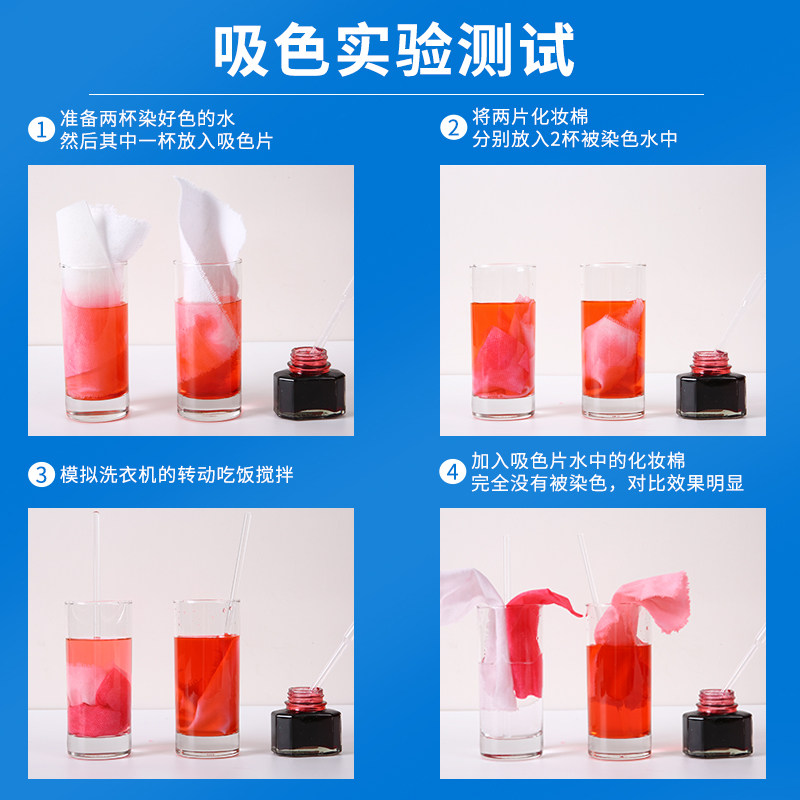 吸色实验测试

1 准备两杯染好色的水
然后其中一杯放入吸色片

2 将两片化妆棉
分别放入2杯被染色水中

3 模拟洗衣机的转动吃饭搅拌

4 加入吸色片水中的化妆棉
完全没有被染色，对比效果明显