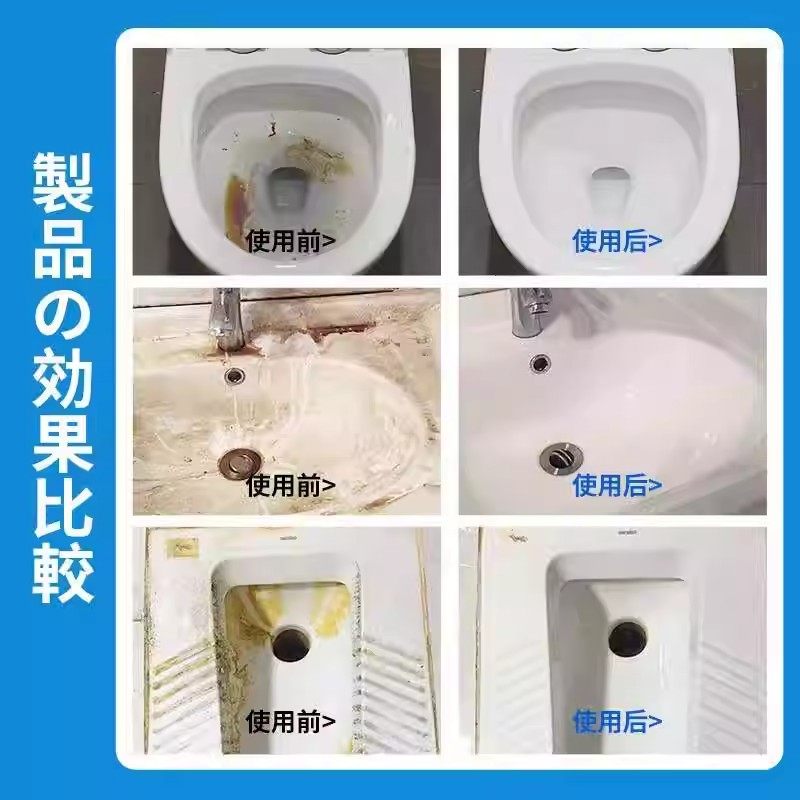 製品の効果比較

使用前>

使用后>

使用前>

使用后>

使用前>

使用后>