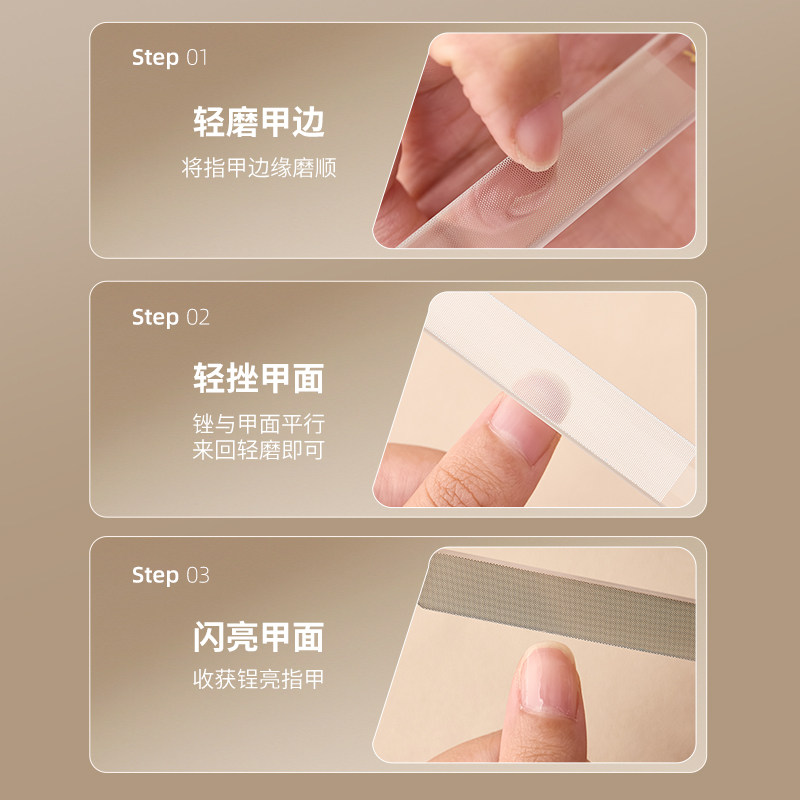 Step 01

轻磨甲边

将指甲边缘磨顺

Step 02

轻挫甲面

锉与甲面平行
来回轻磨即可

Step 03

闪亮甲面

收获锃亮指甲