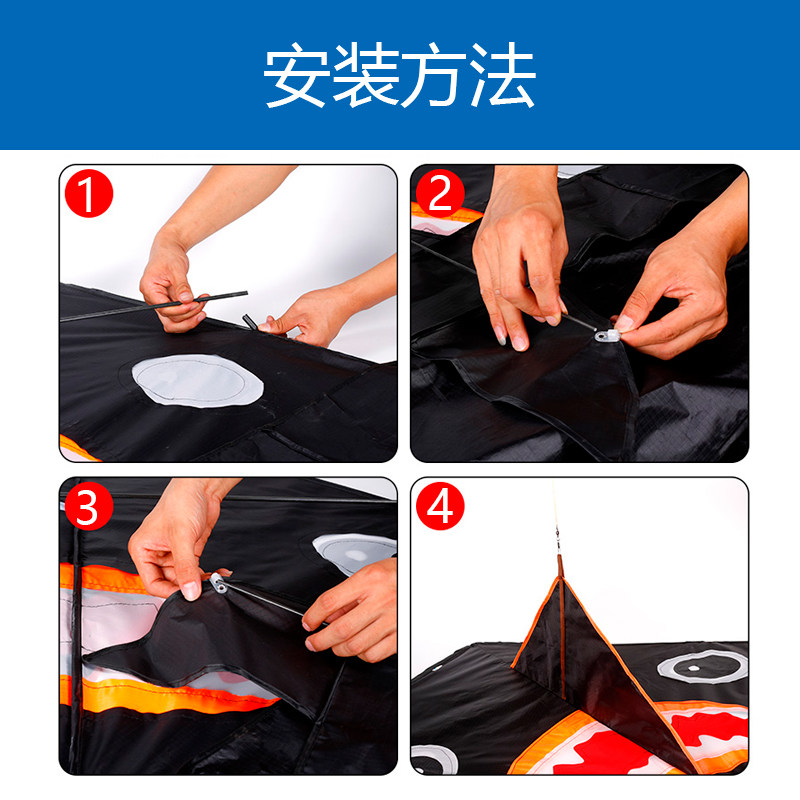 安装方法

1

2

3

4