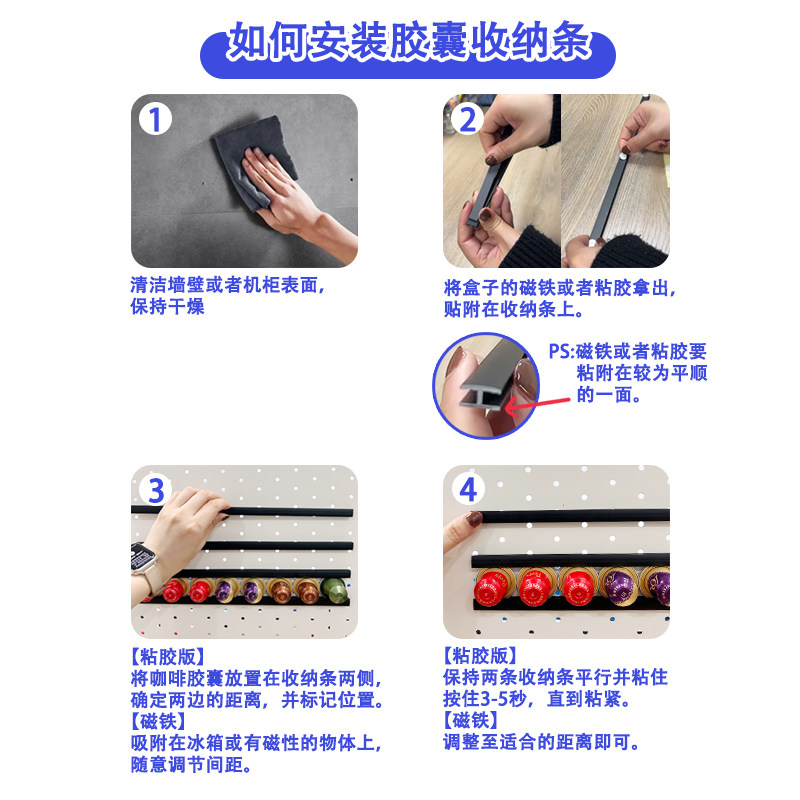 如何安装胶囊收纳条

1

清洁墙壁或者机柜表面，保持干燥

2

将盒子的磁铁或者粘胶拿出，贴附在收纳条上。

PS:磁铁或者粘胶要粘附在较为平顺的一面。

3

【粘胶版】
将咖啡胶囊放置在收纳条两侧，确定两边的距离，并标记位置。
【磁铁】
吸附在冰箱或有磁性的物体上，随意调节间距。

4

【粘胶版】
保持两条收纳条平行并粘住按住3-5秒，直到粘紧。
【磁铁】
调整至适合的距离即可。