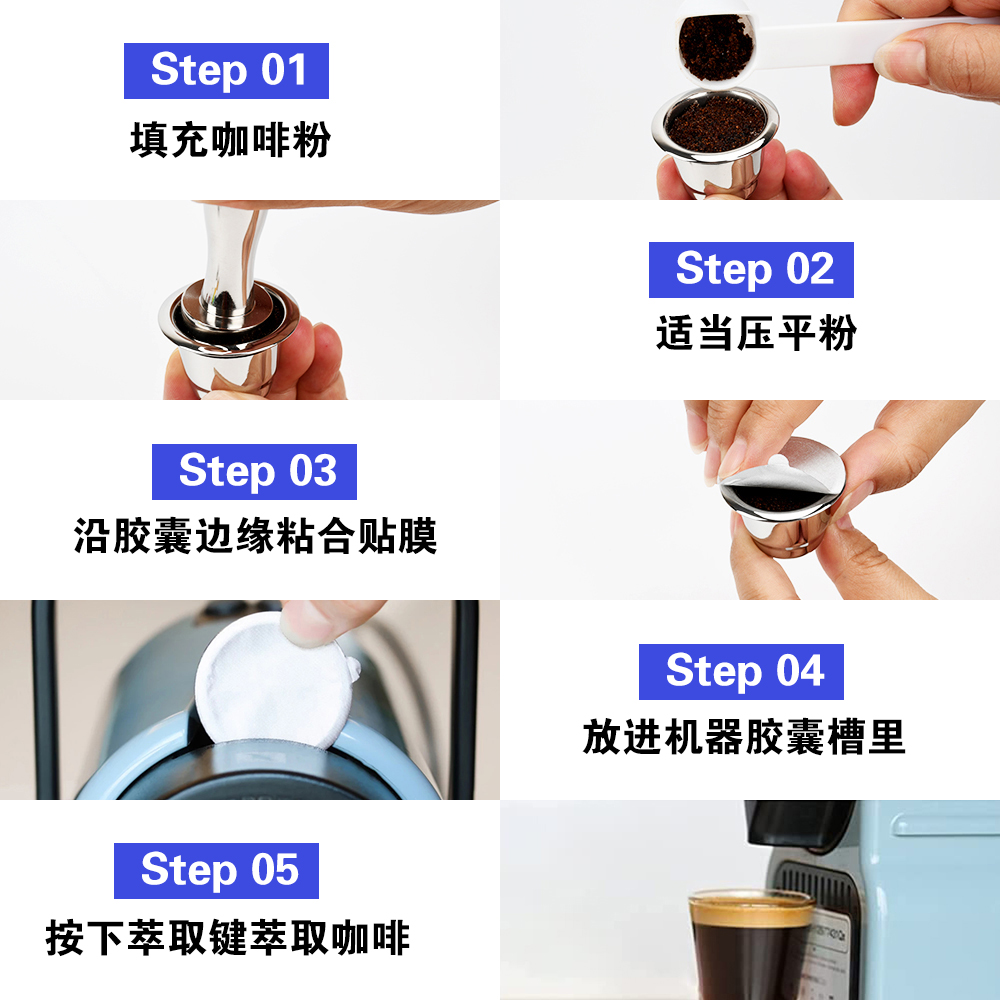 Step 01
填充咖啡粉

Step 02
适当压平粉

Step 03
沿胶囊边缘粘合贴膜

Step 04
放进机器胶囊槽里

Step 05
按下萃取键萃取咖啡