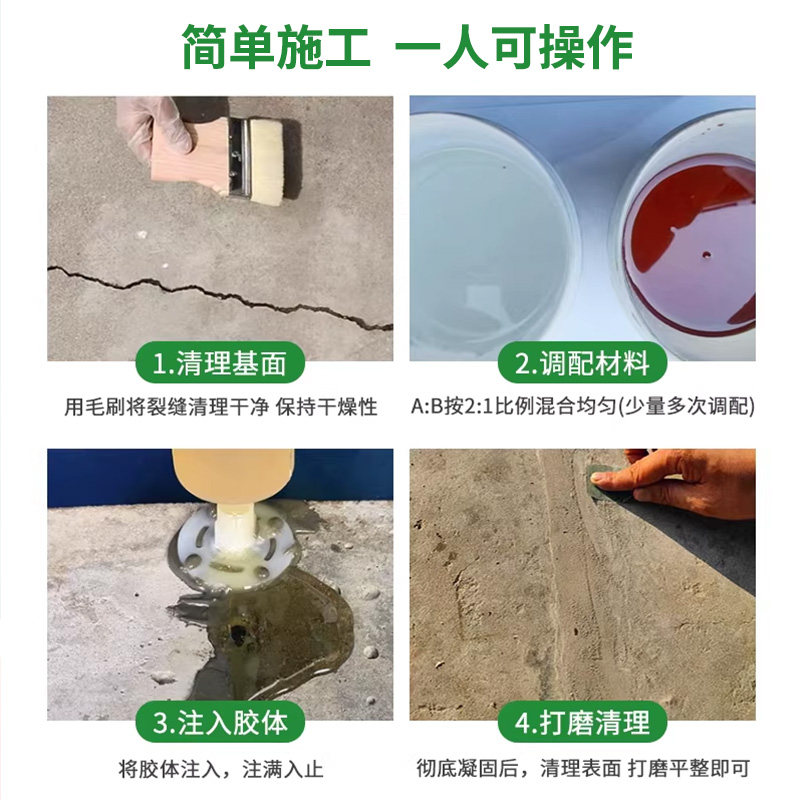 简单施工 一人可操作

1.清理基面

用毛刷将裂缝清理干净 保持干燥性

2.调配材料

A:B按2:1比例混合均匀(少量多次调配)

3.注入胶体

将胶体注入，注满入止

4.打磨清理

彻底凝固后，清理表面 打磨平整即可