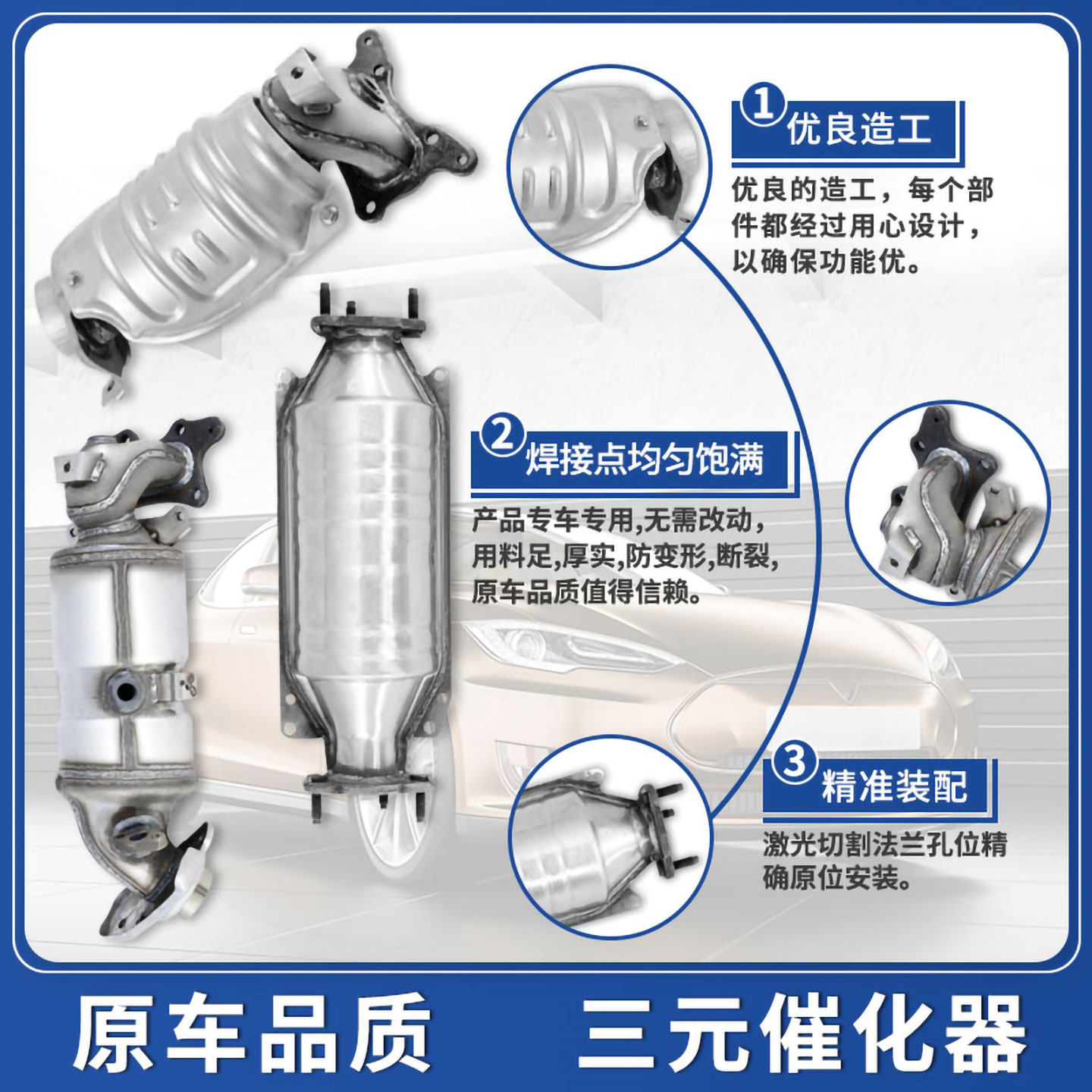 1 优良造工

优良的造工，每个部件都经过用心设计，以确保功能优。

2 焊接点均匀饱满

产品专车专用,无需改动,用料足,厚实,防变形,断裂,原车品质值得信赖。

3 精准装配

激光切割法兰孔位精确原位安装。

原车品质　三元催化器